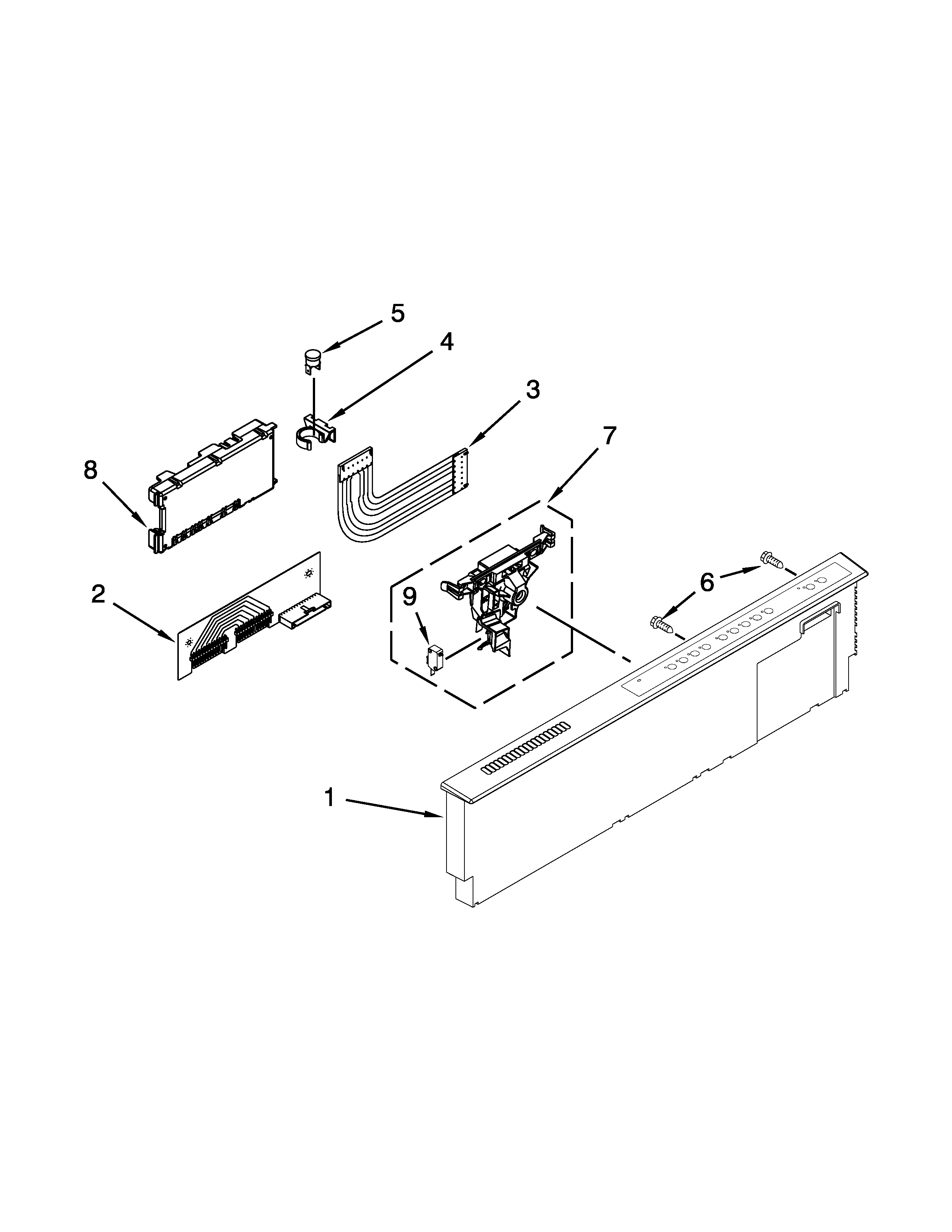 5
4
3
7
8
2
9
6
1