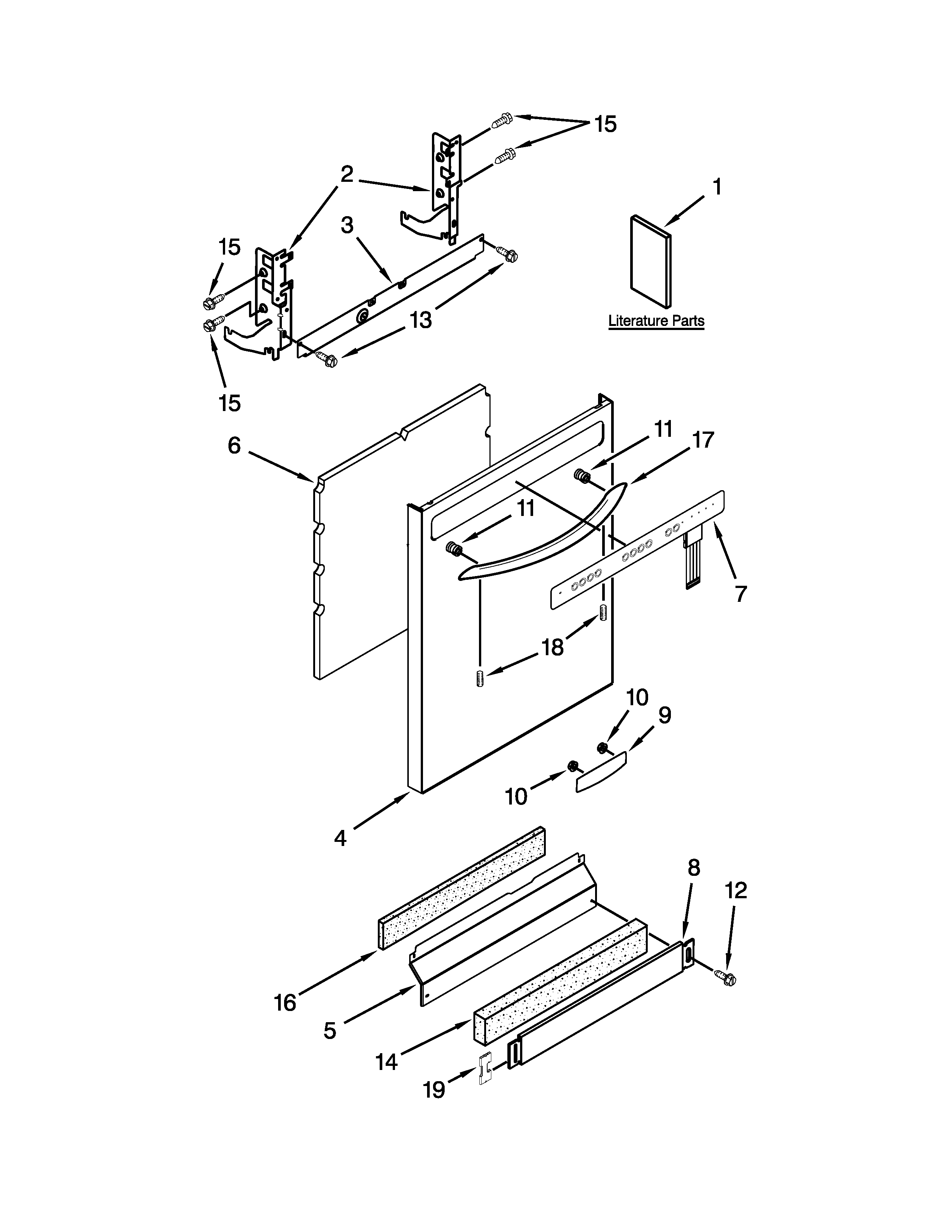 15
2
1
3
15
13
Literature Parts
15
6
11
17
11
7
18
10
9
10
4
8
12
16
5
14
19