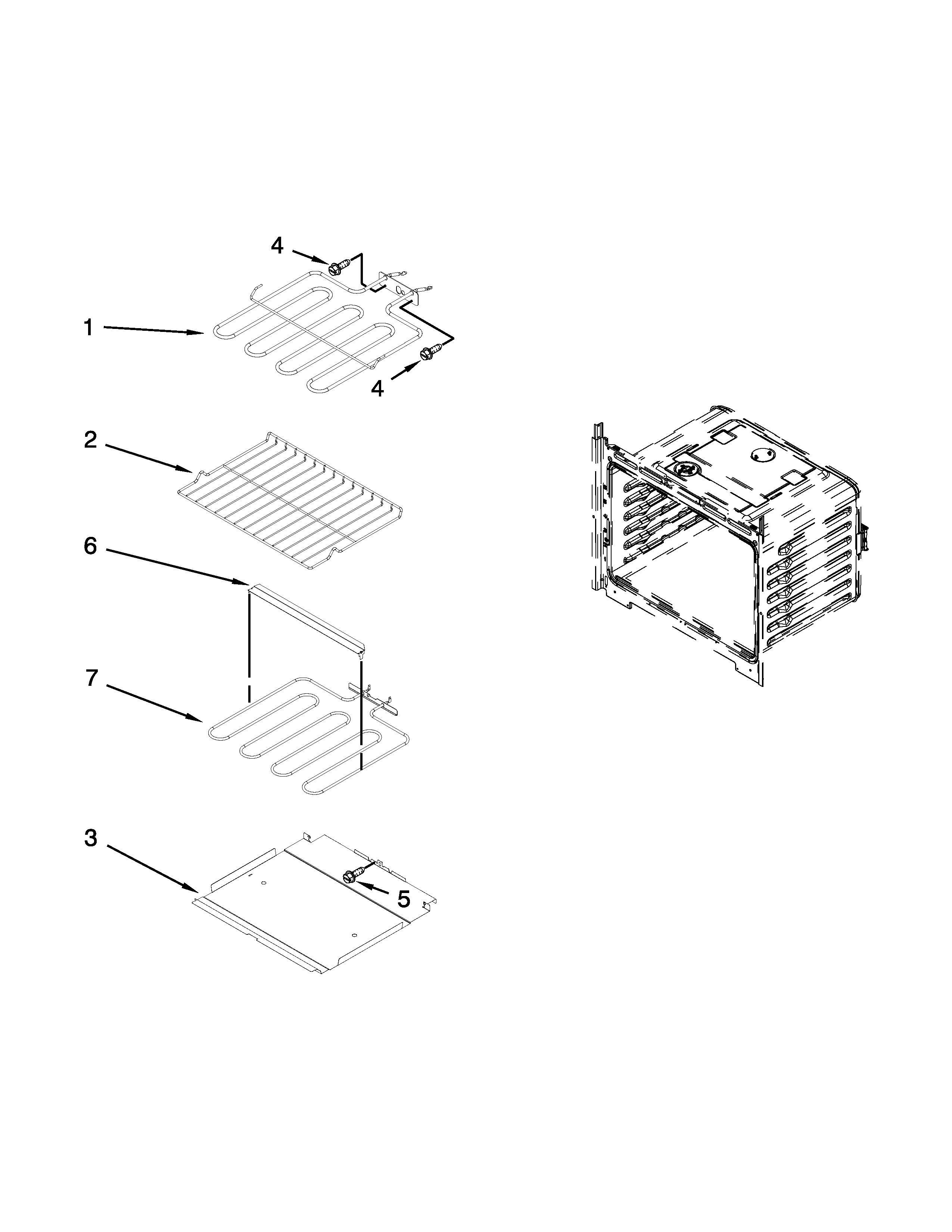 4

1

4

2

6

7

3

5