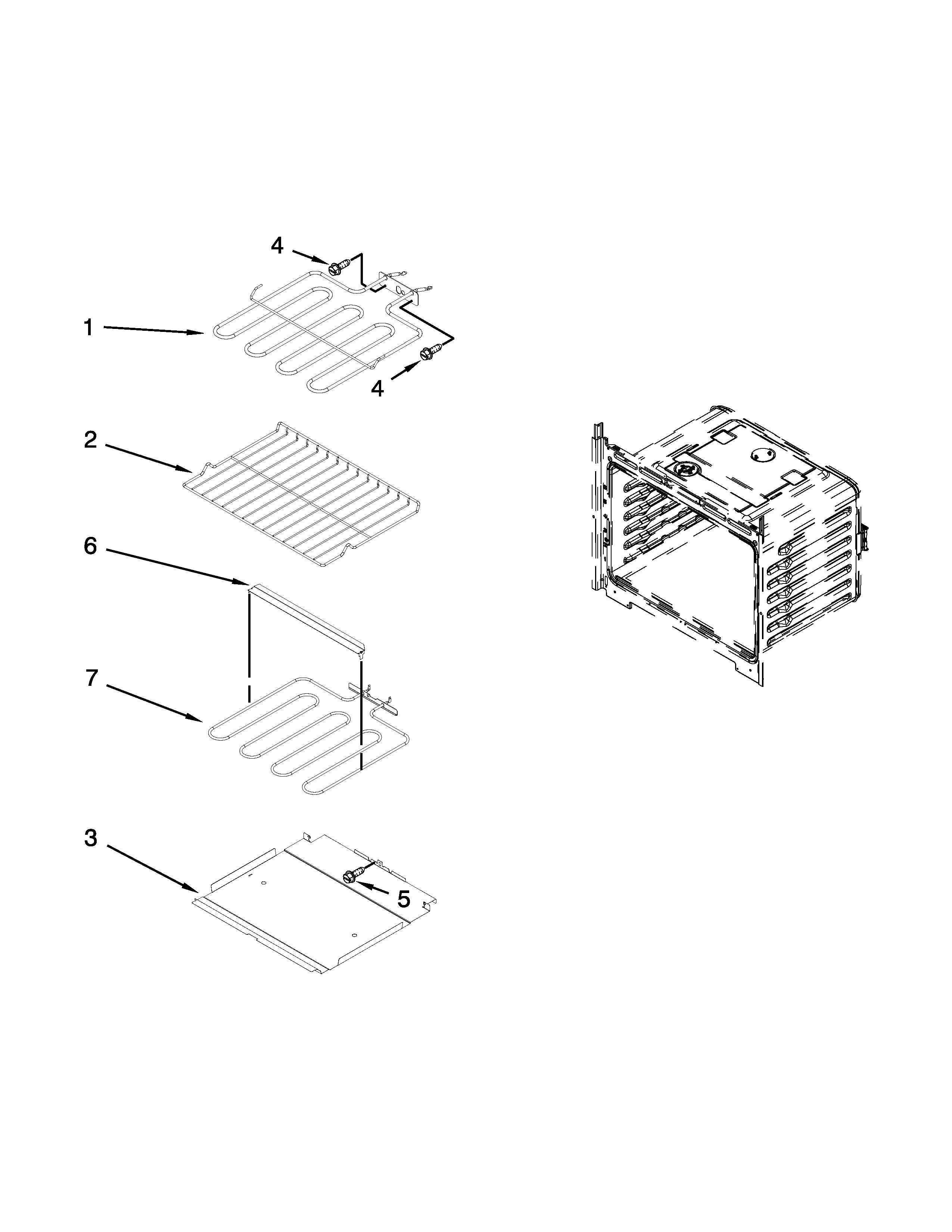 4
1
4
2
6
7
3
5