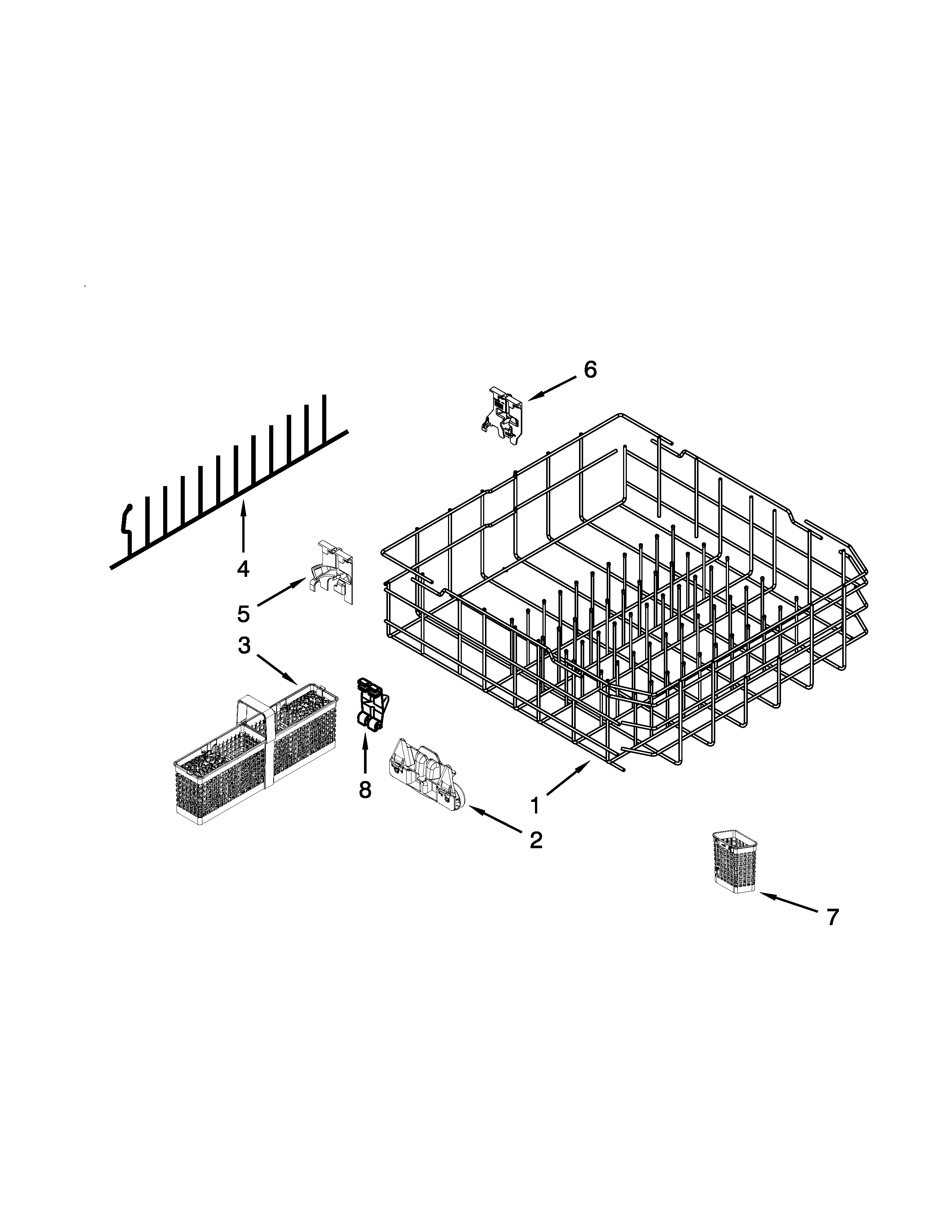 6

4

5

3

8

1

2

7