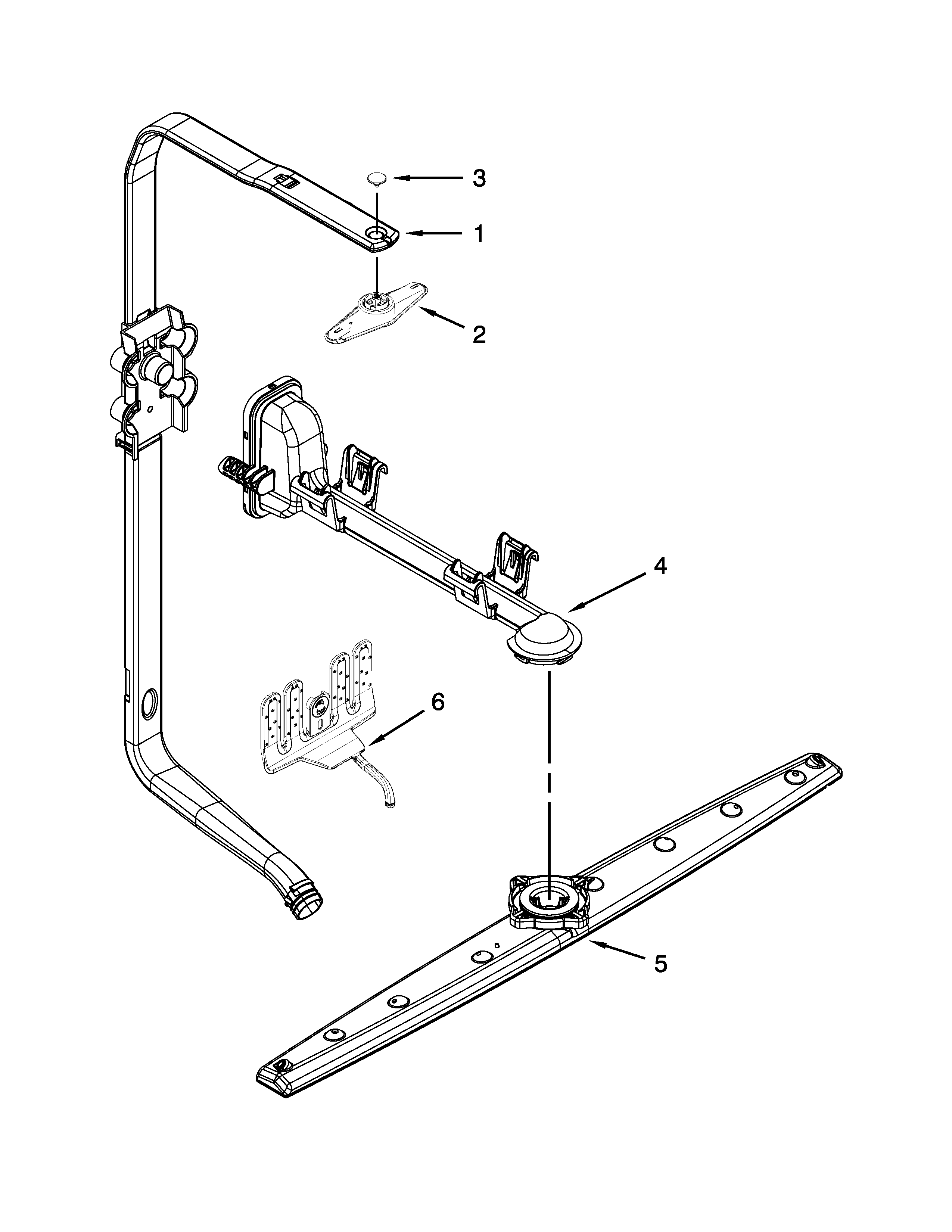 3
1
2
4
6
5