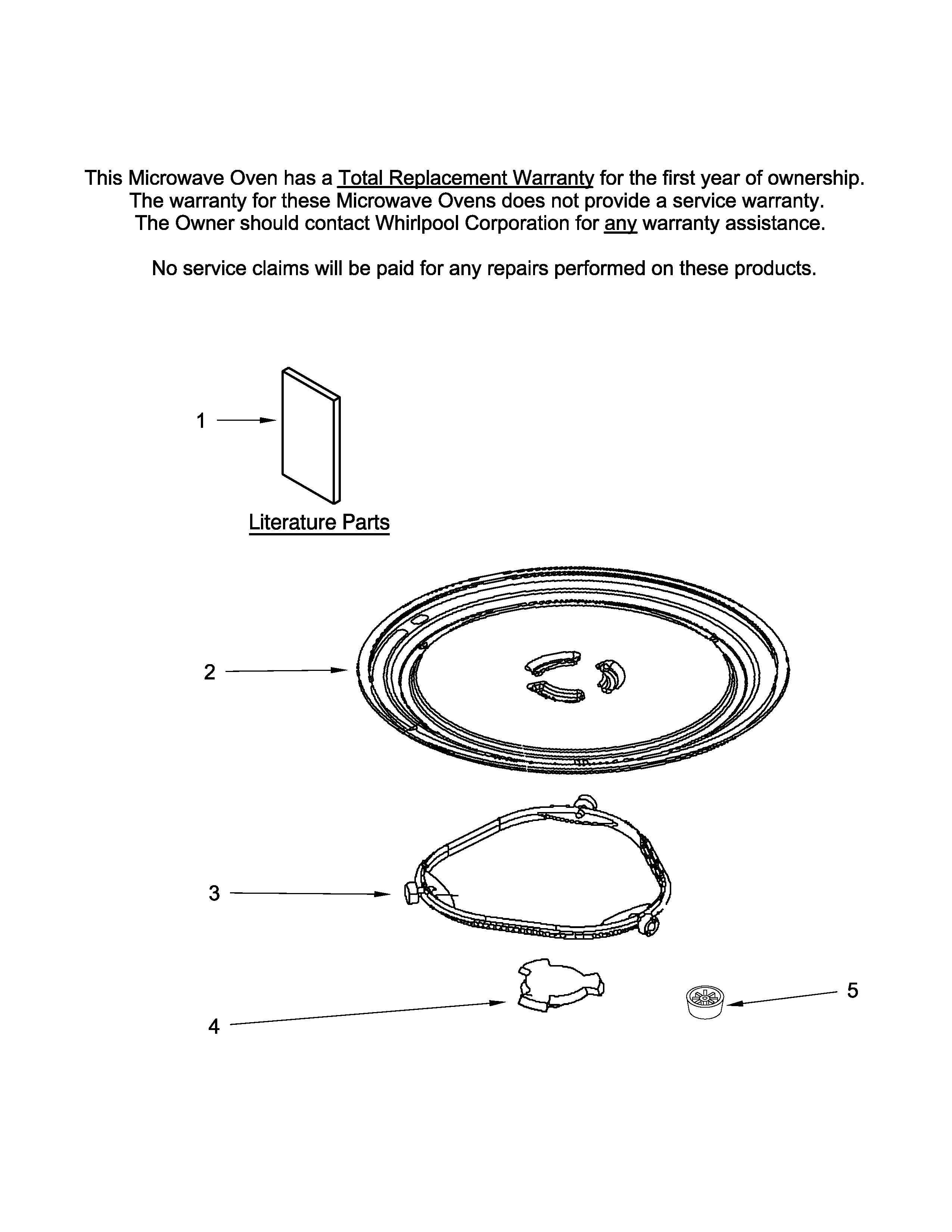 This Microwave Oven has a Total Replacement Warranty for the first year of ownership. The warranty for these Microwave Ovens does not provide a service warranty. The Owner should contact Whirlpool Corporation for any warranty assistance.

No service claims will be paid for any repairs performed on these products.

1

Literature Parts

2

3

4

5