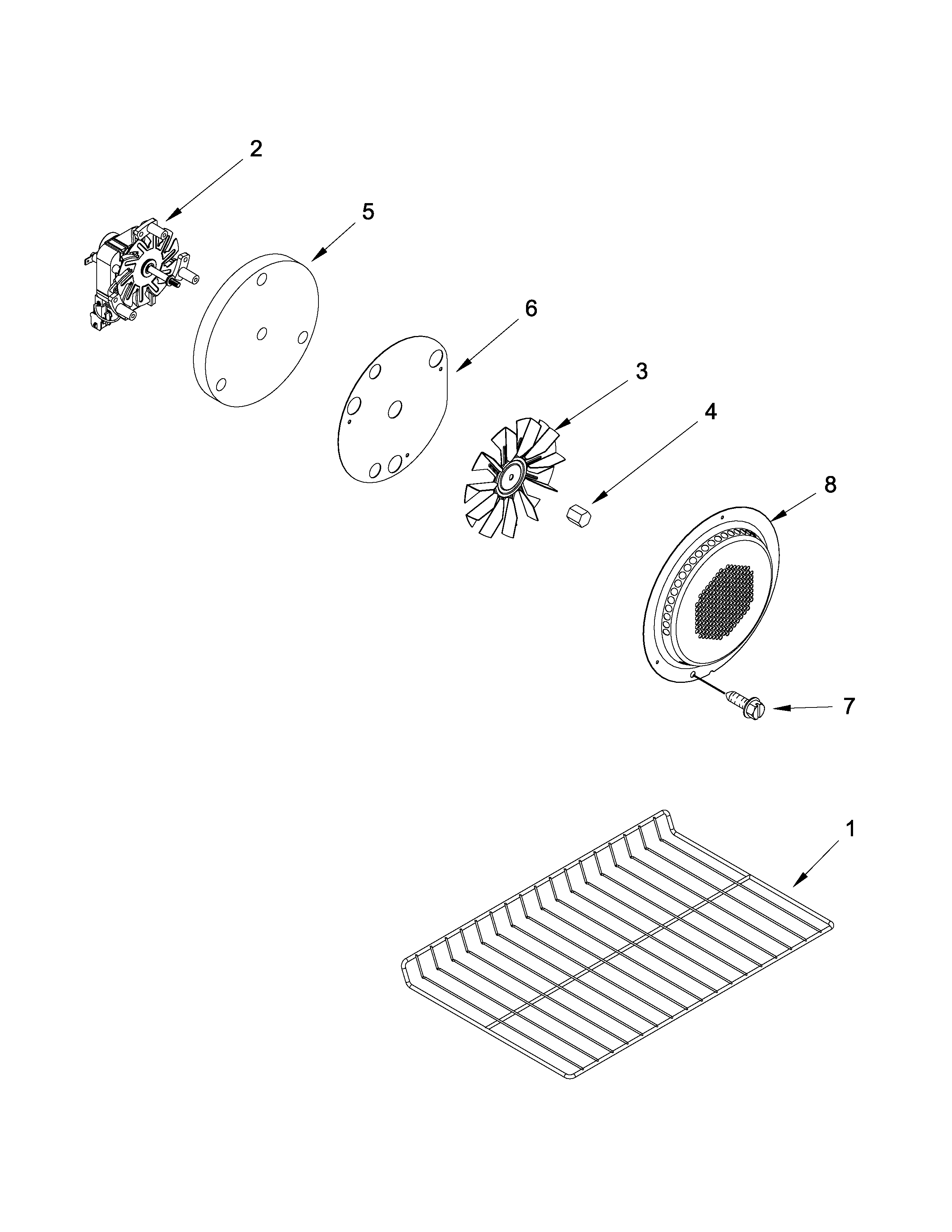 2

5

6

3

4

8

7

1