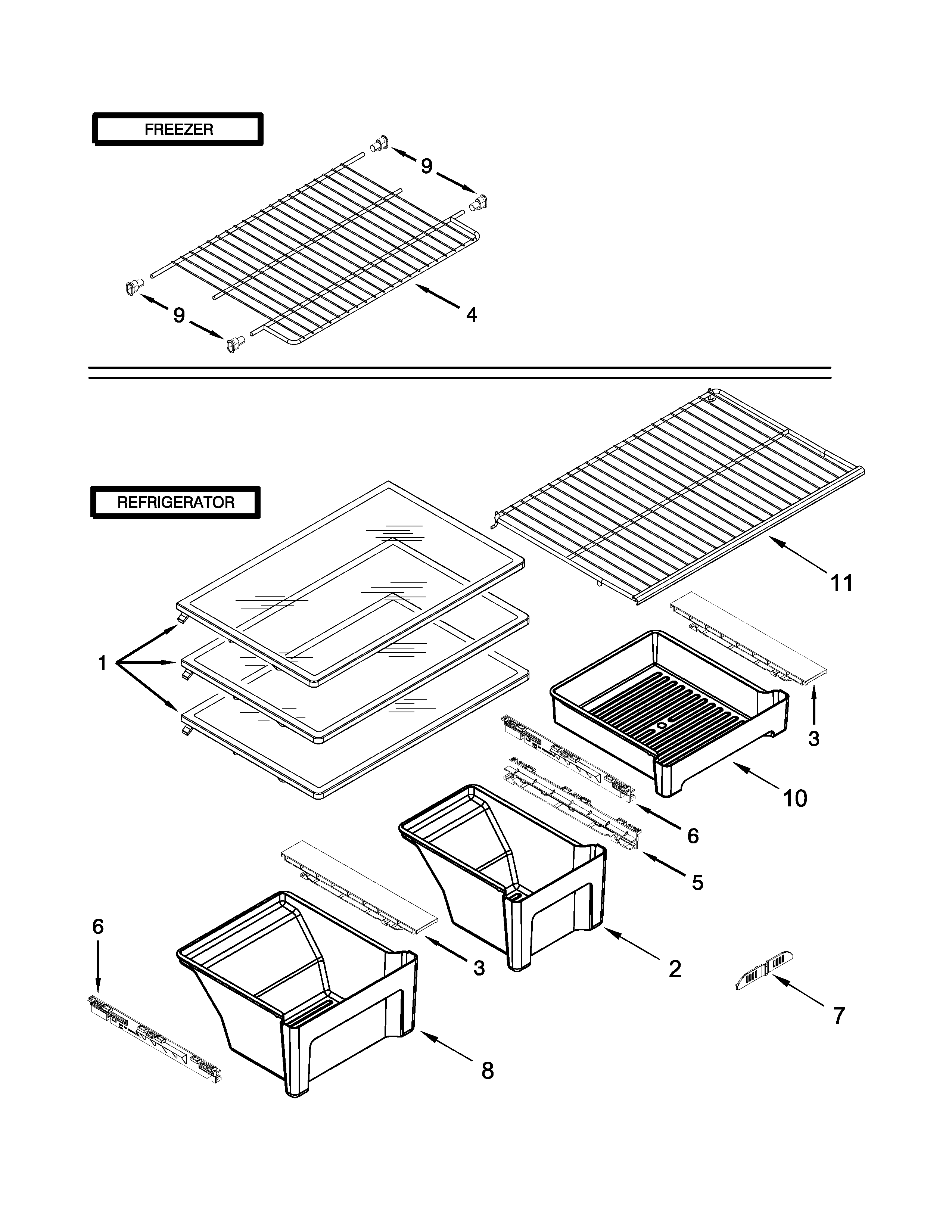 FREEZER

9

9

4

REFRIGERATOR

11

1

3

10

6

5

6

3

2

7

8