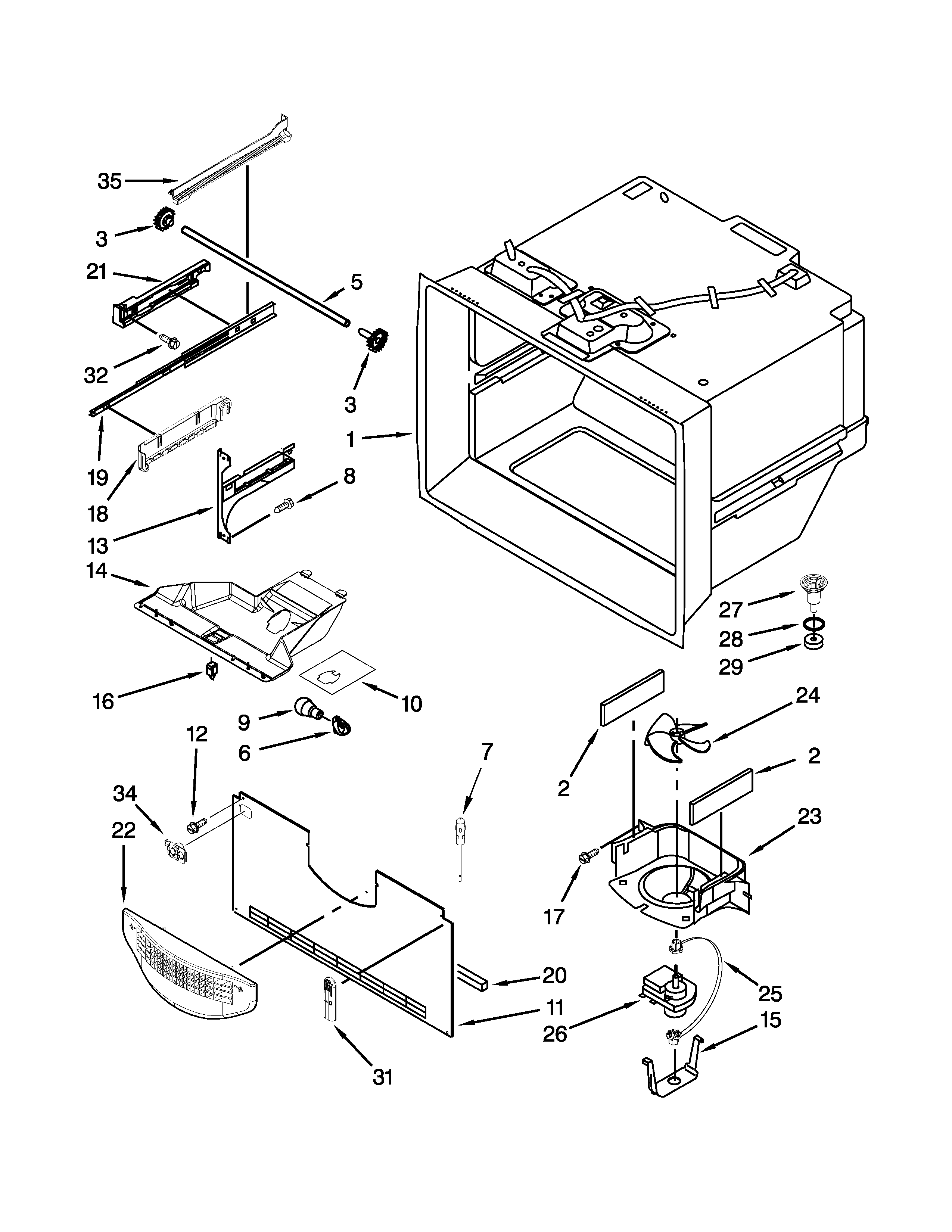 35
3
21
5
32
3
1
19
18
8
13
14
27
28
29
16
10
9
6
24
12
7
2
2
34
22
23
17
20
25
11
26
15
31