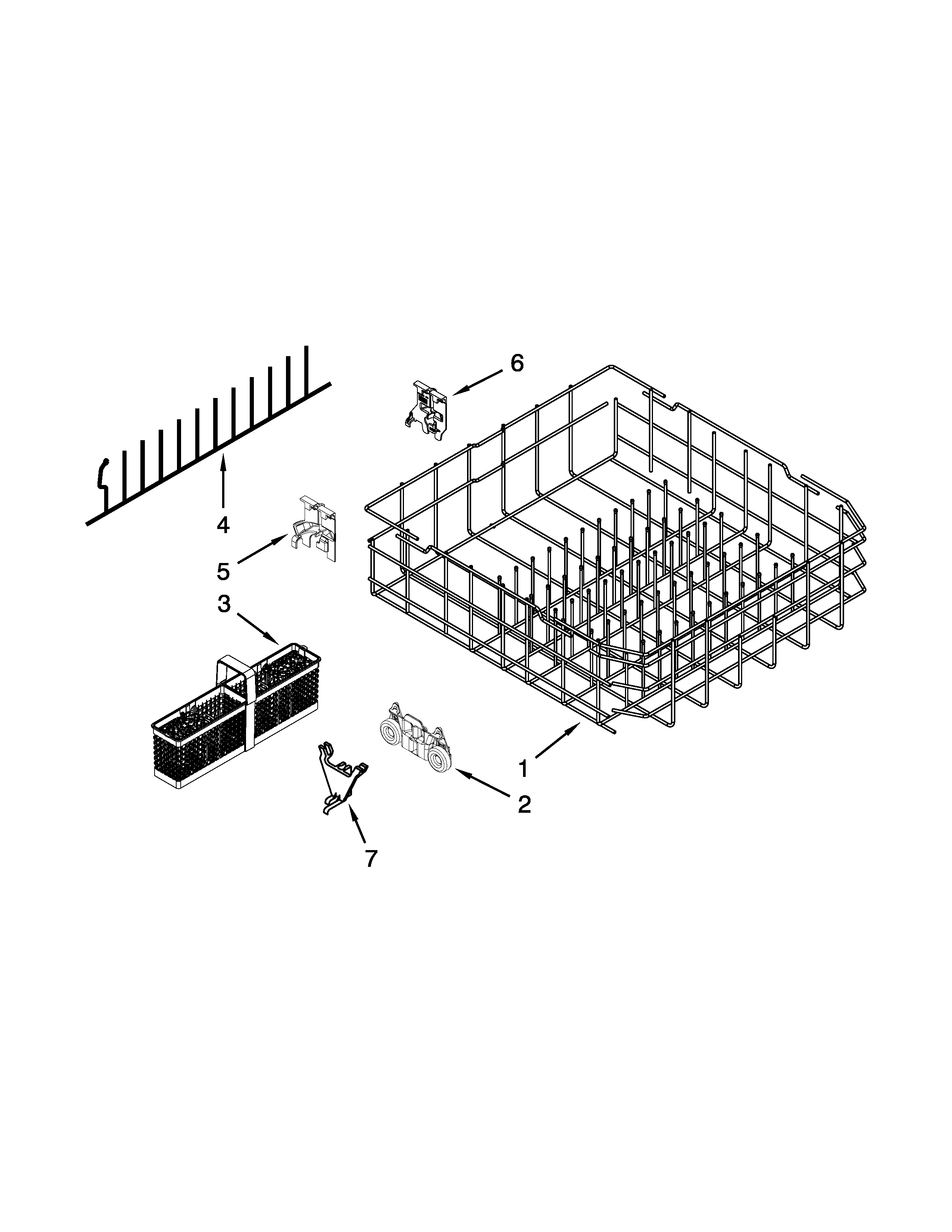 6
4
5
3
1
2
7