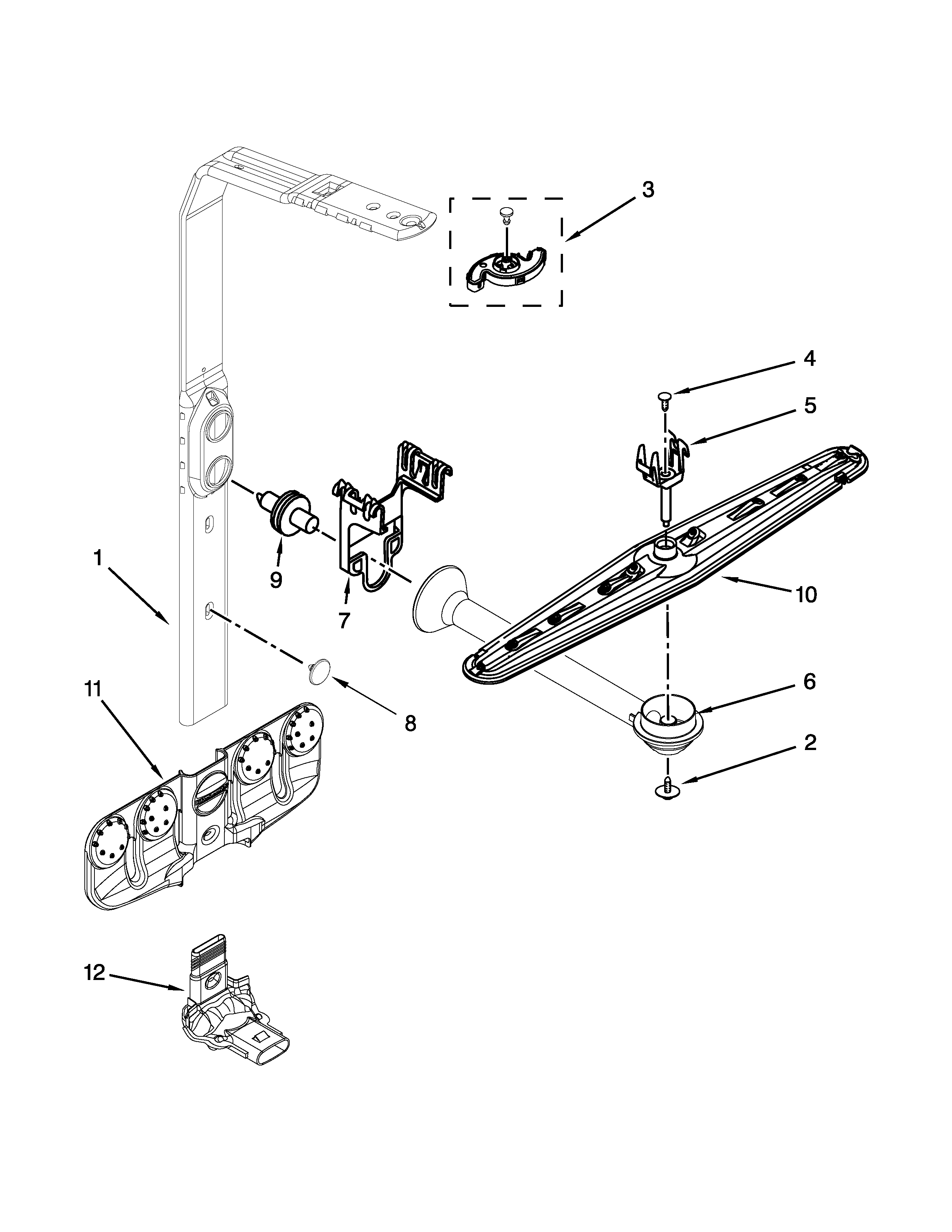 3

4

5

1

9

7

10

11

8

6

2

12