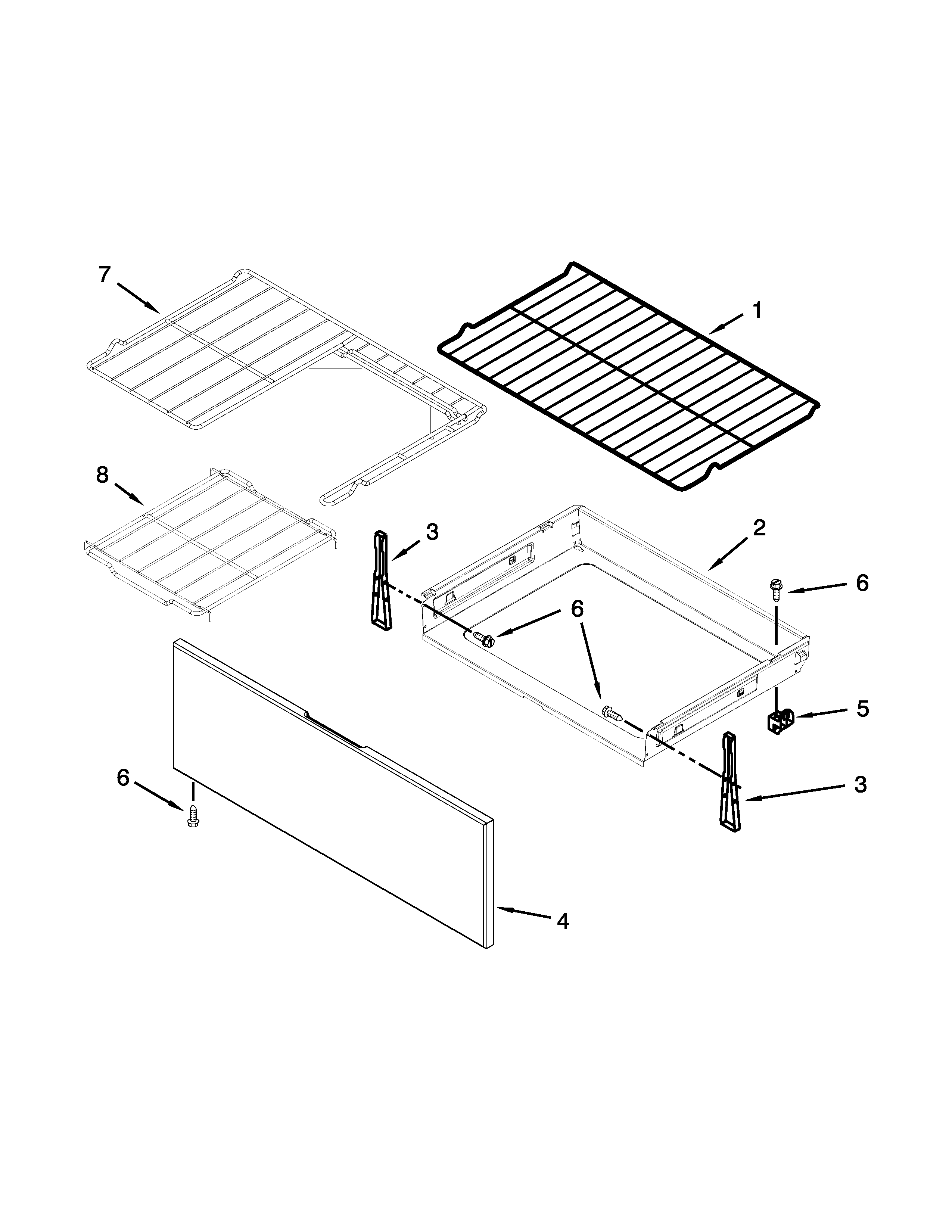 7

1

8

3

2

6

6

5

6

3

4