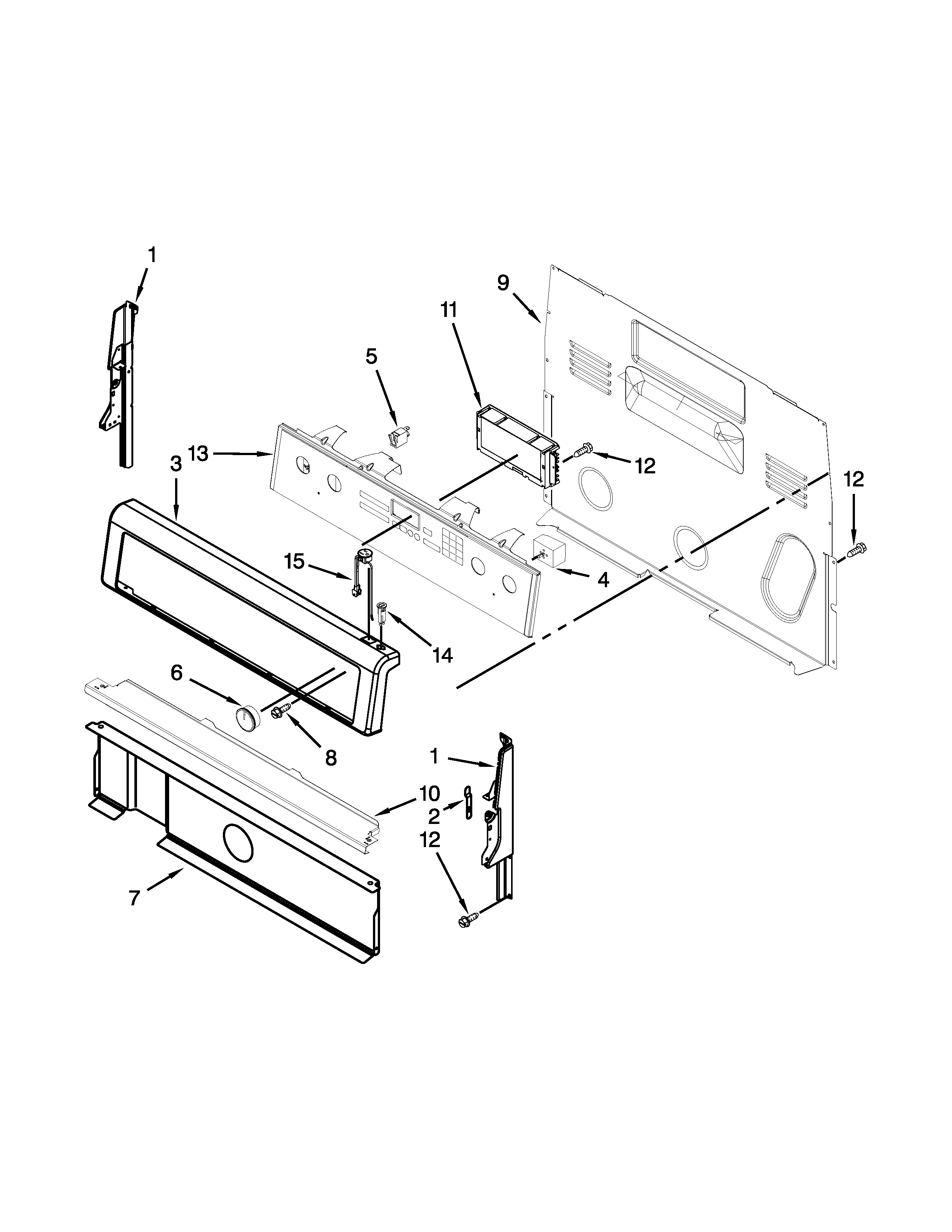 1

9

11

5

13

3

12

12

15

4

14

6

8

1

10

2

12

7