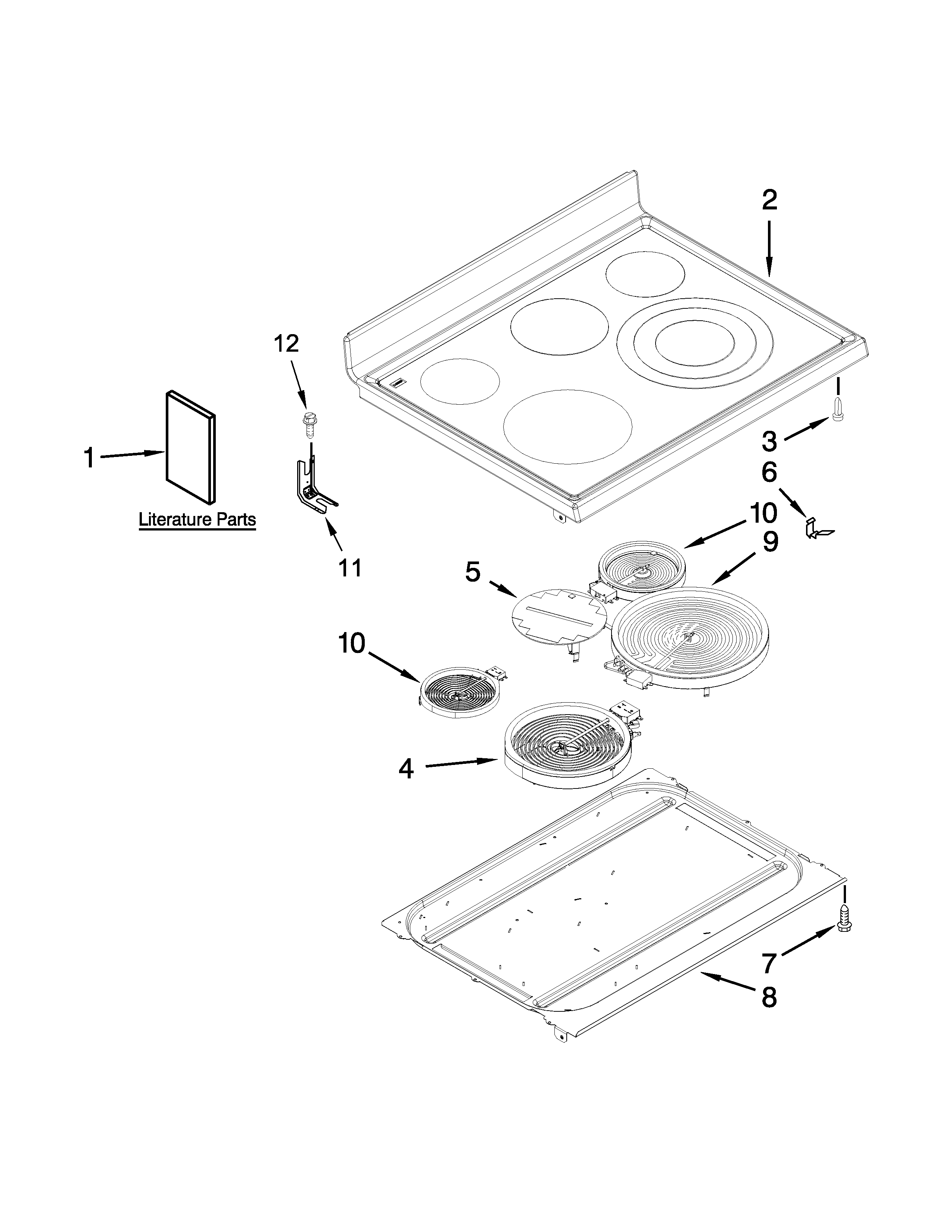 2

12

1

Literature Parts

11

3

6

10

9

5

10

4

7

8