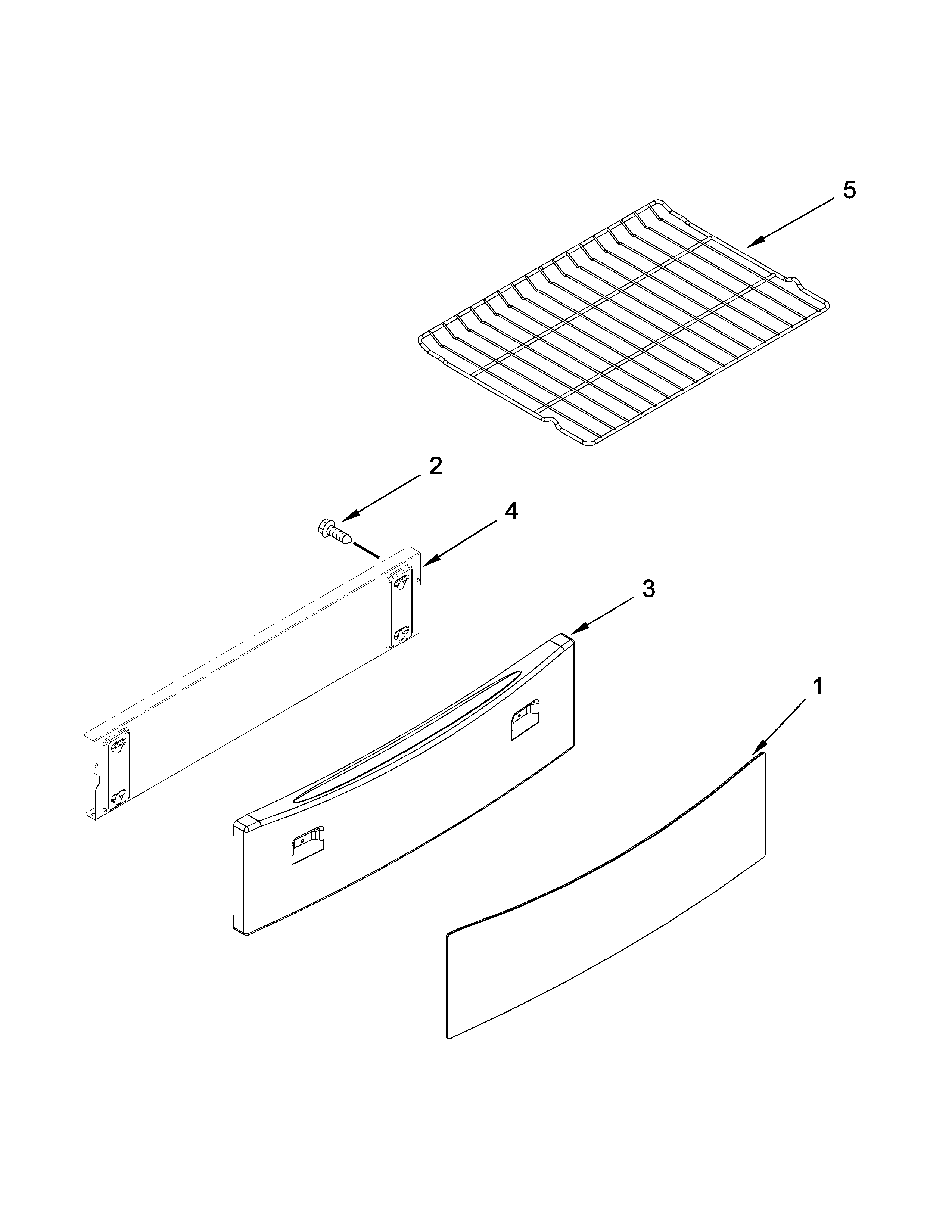 5

2

4

3

1