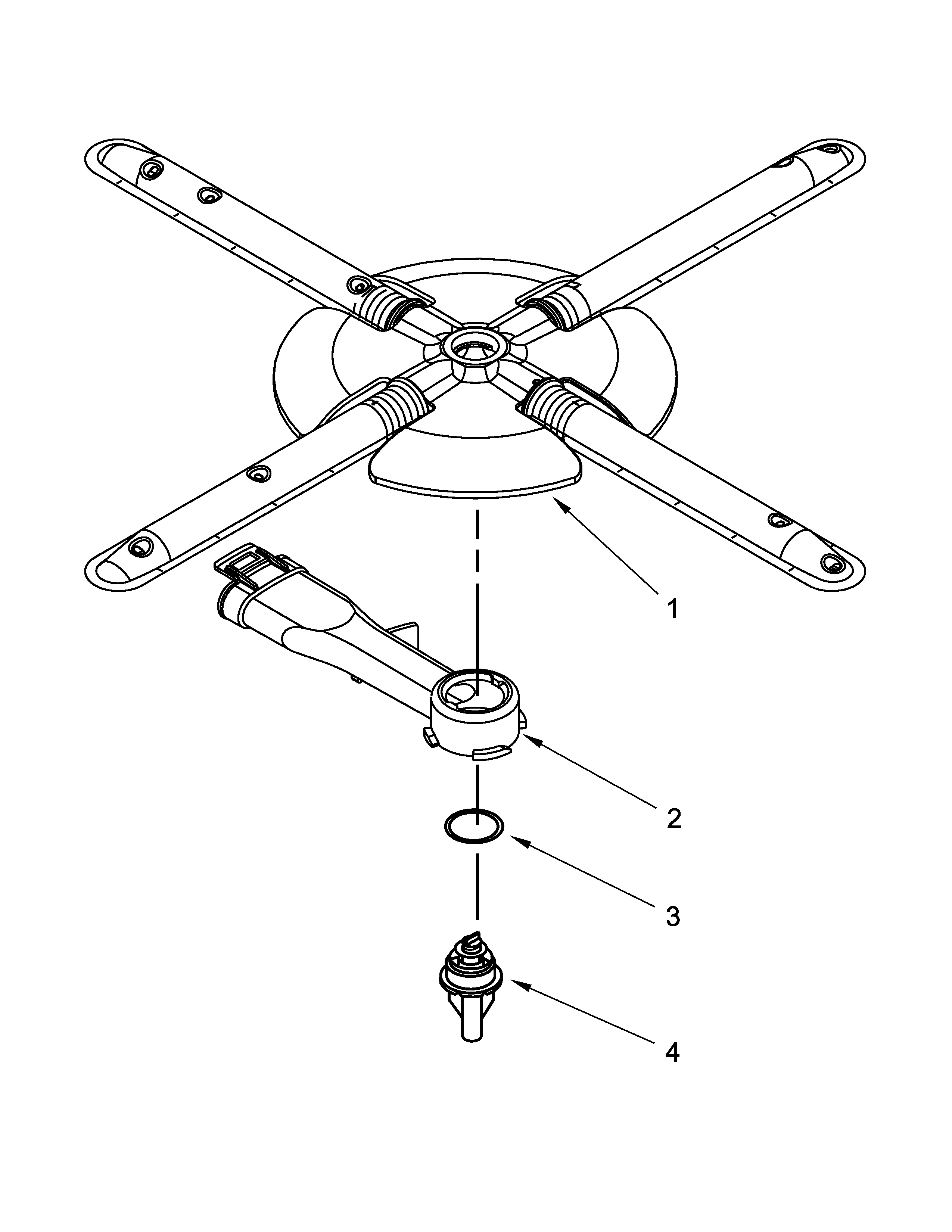 1

2

3

4