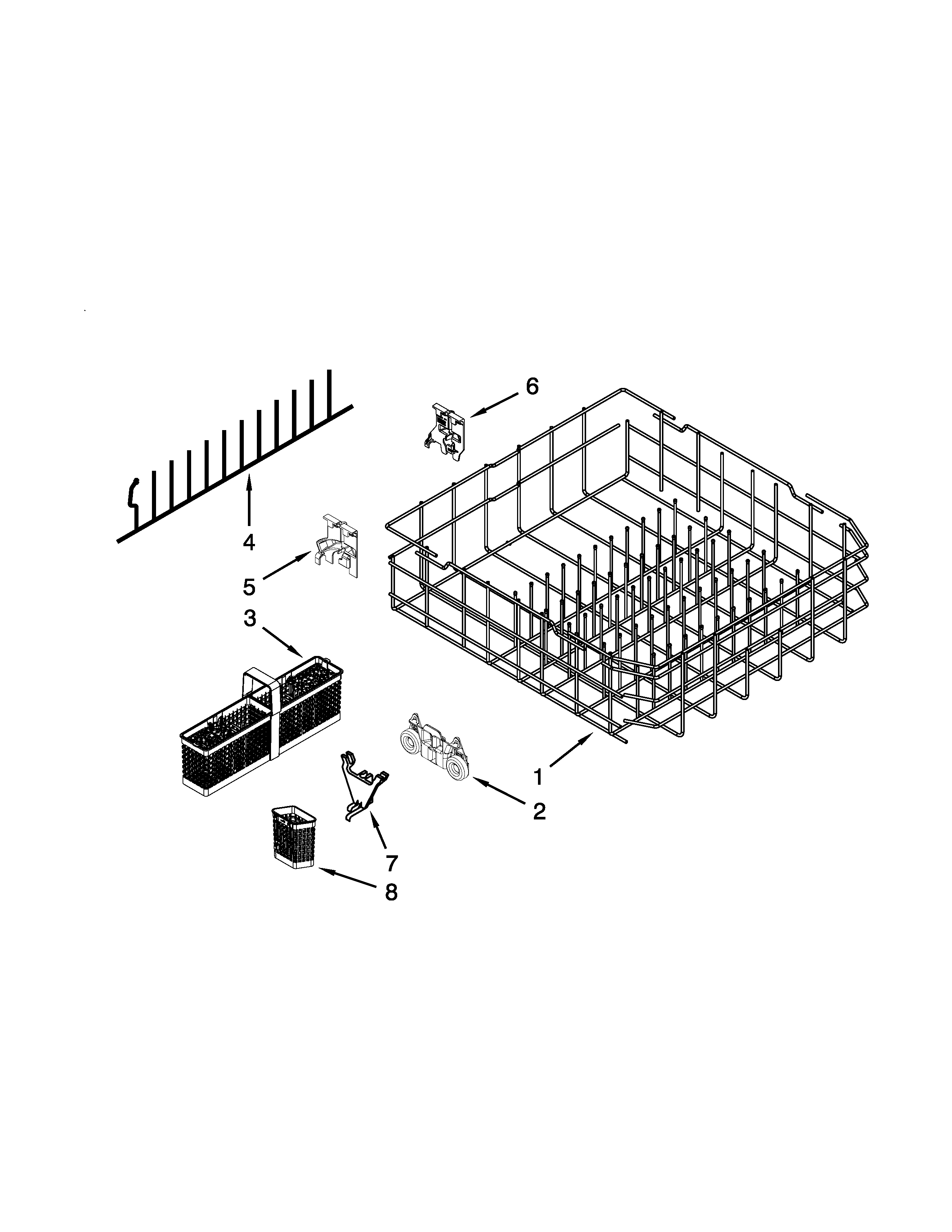 6
4
5
3
1
2
7
8