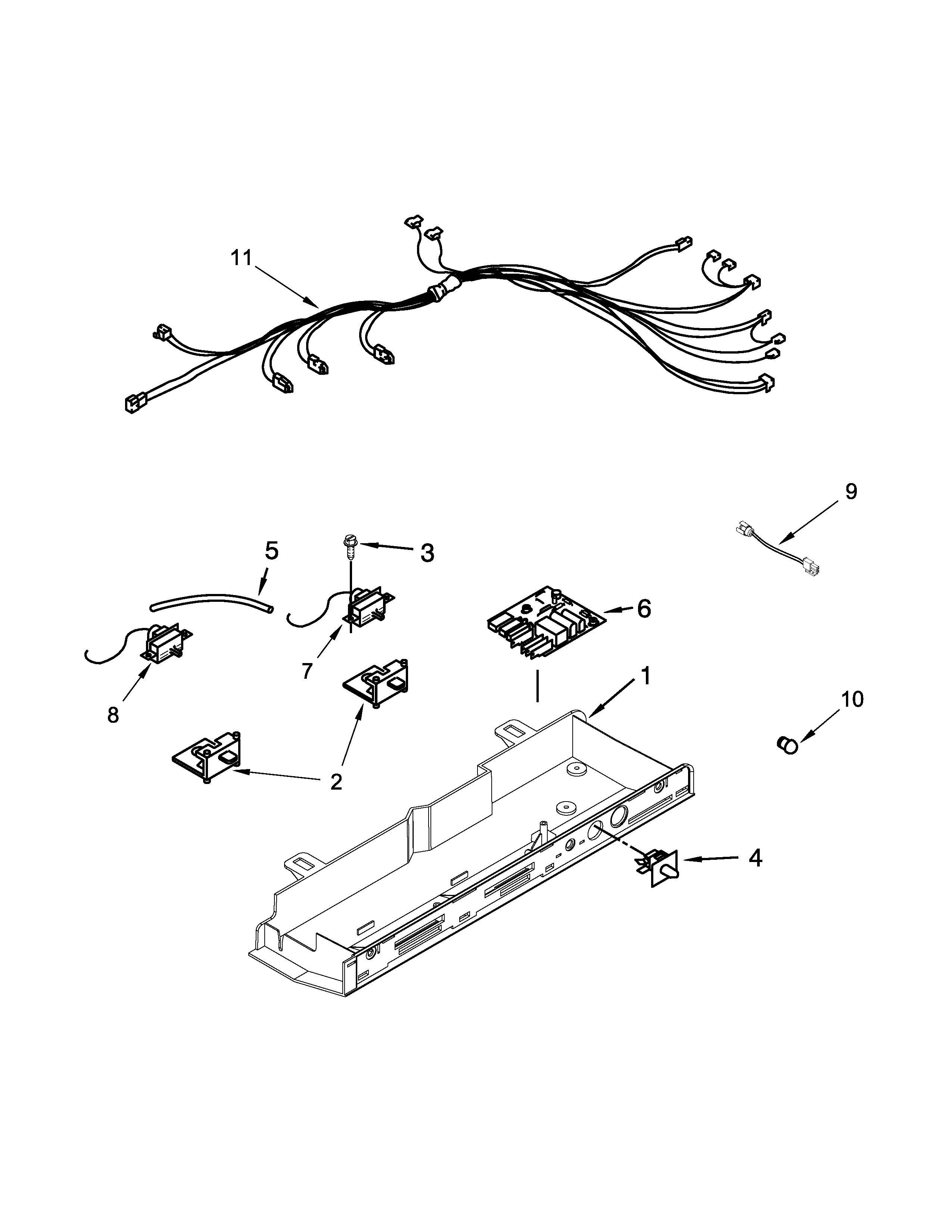 11

9

5

3

6

7

8

1

10

2

4