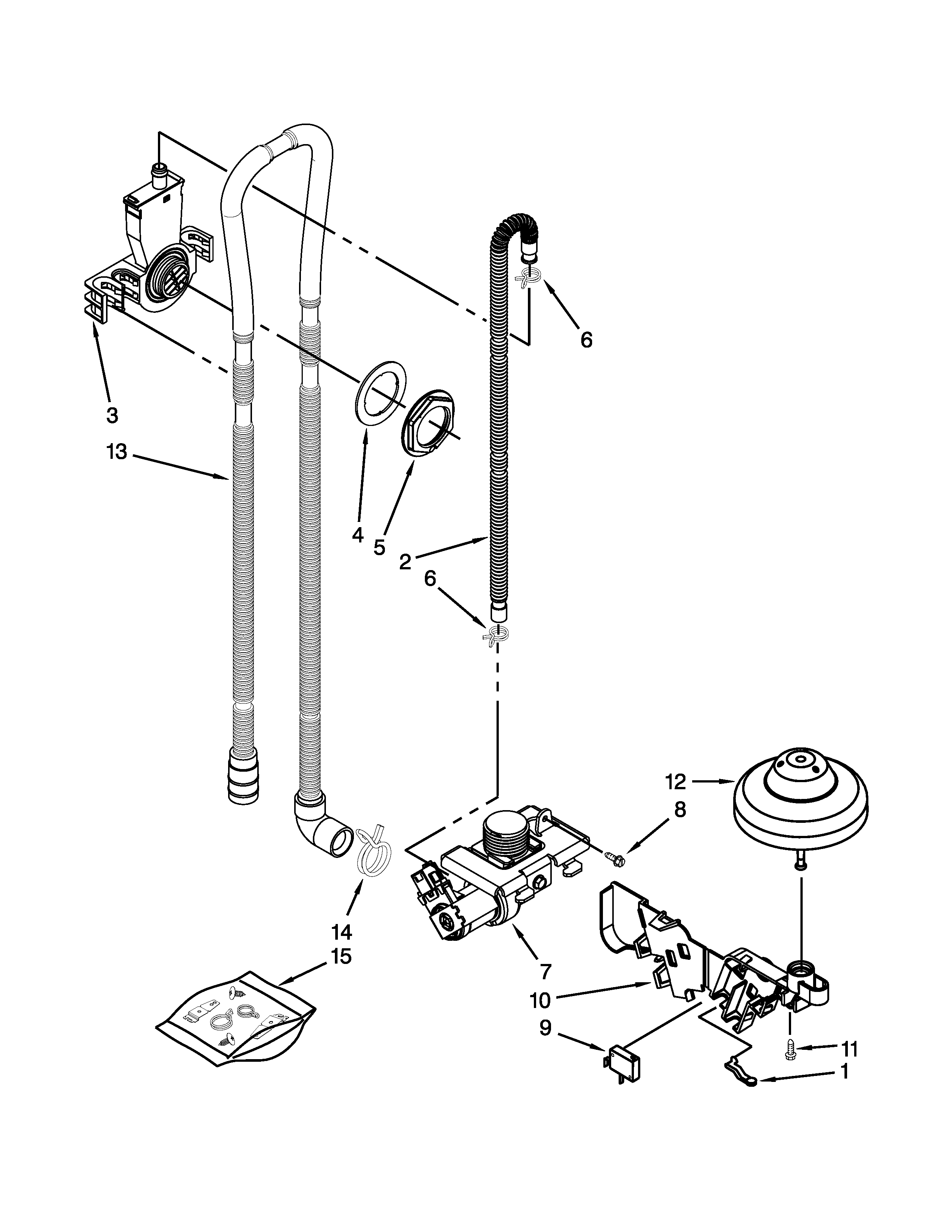 6
3
13
4
5
2
6
12
8
14
15
7
10
9
11
1