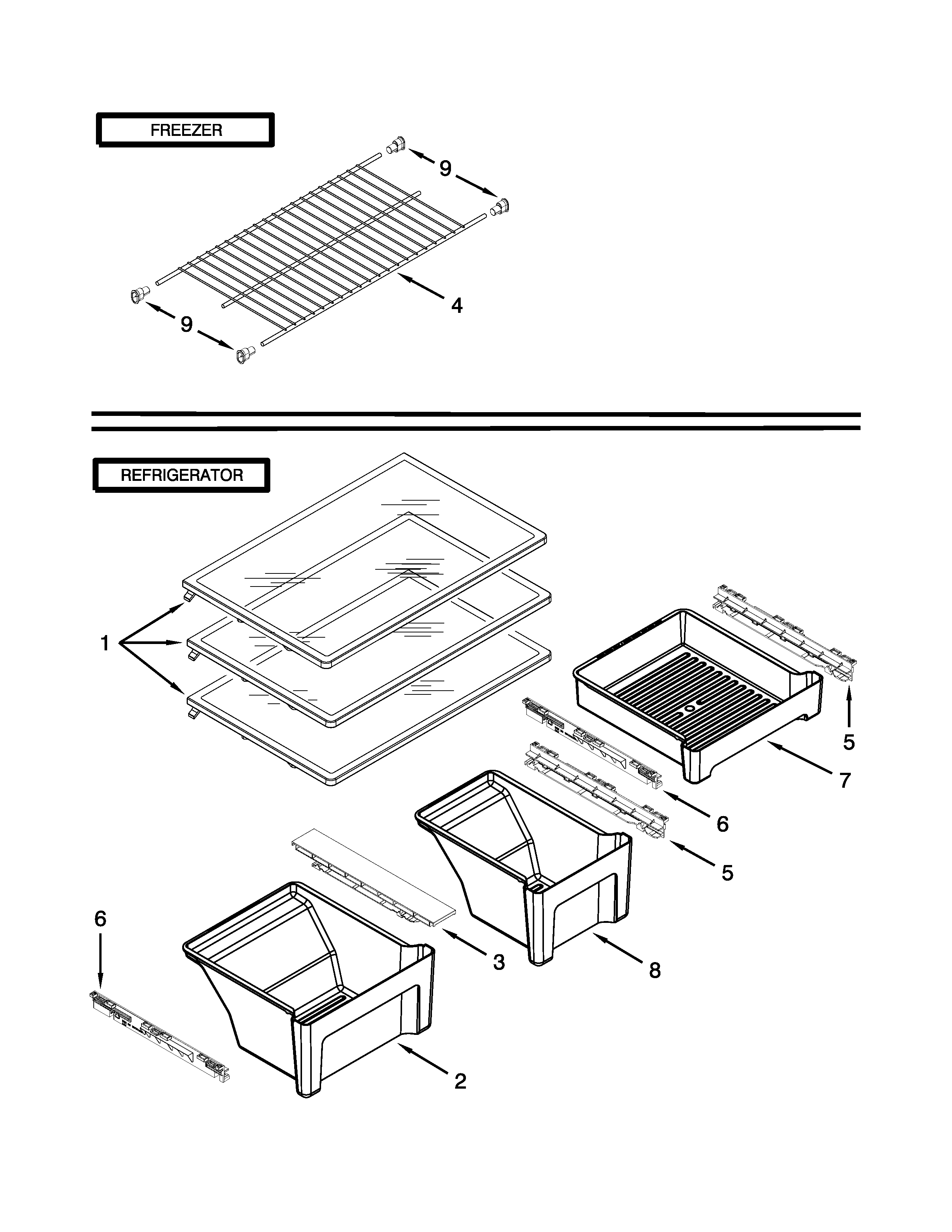 FREEZER

9

4

9

REFRIGERATOR

1

5

7

6

5

6

3

8

2