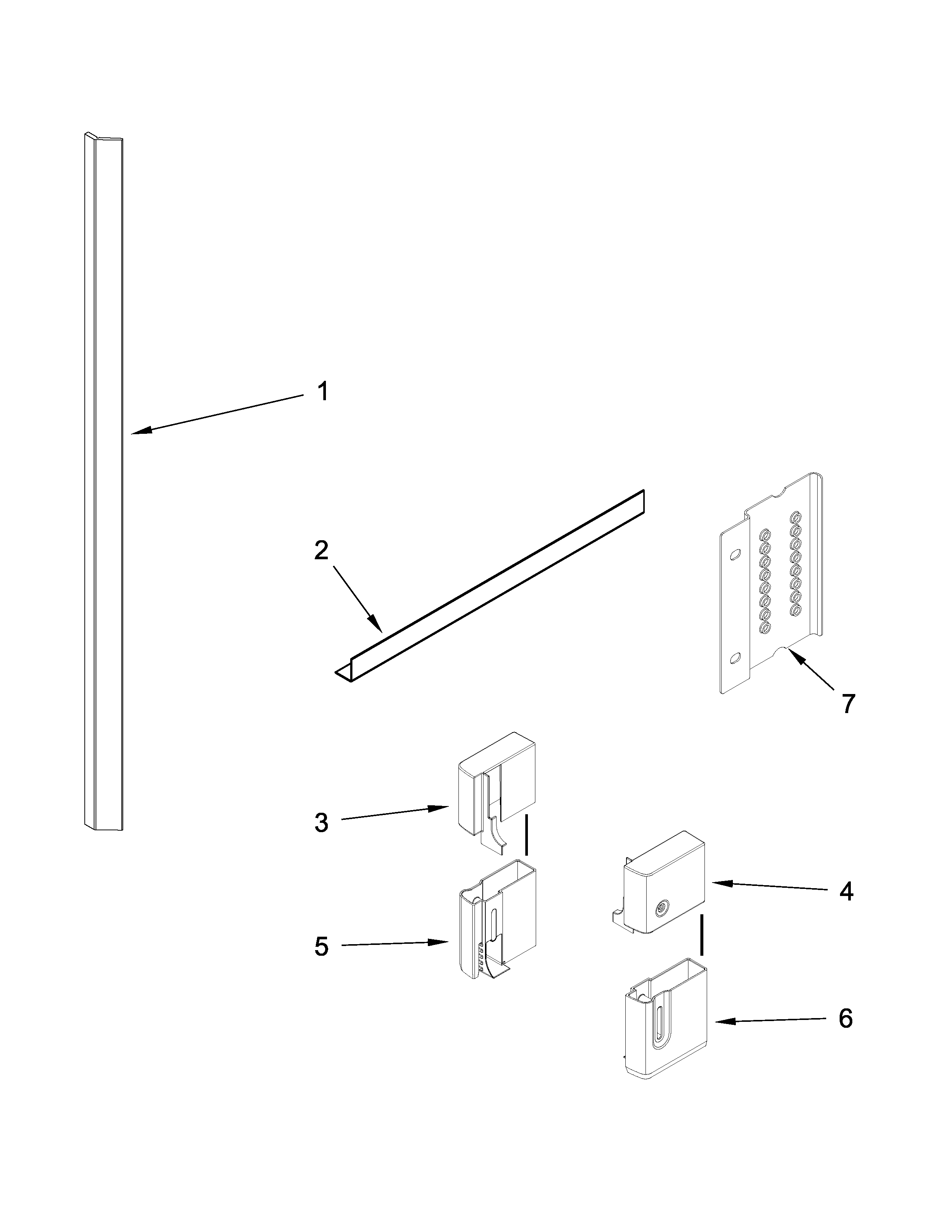 1

2

7

3

4

5

6