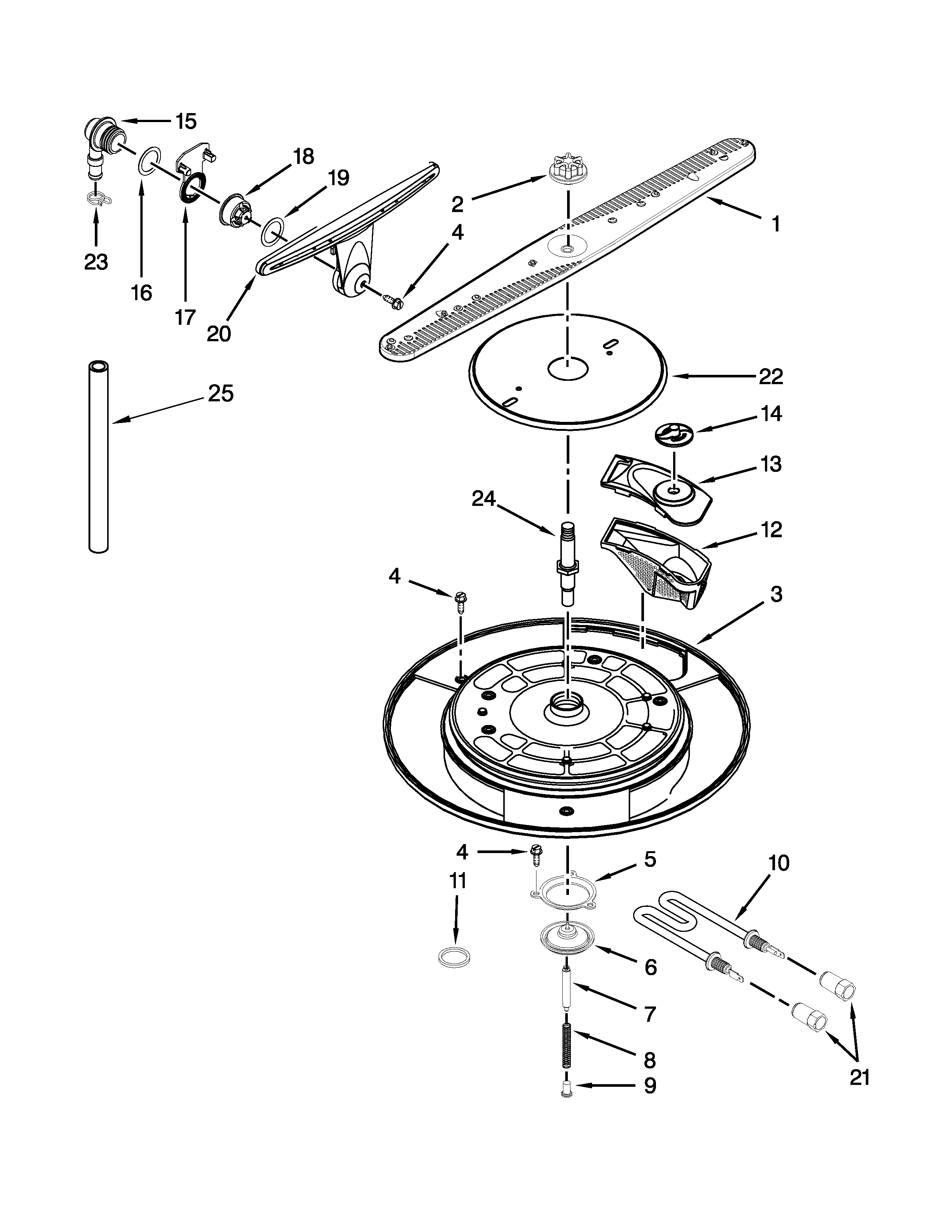 15
18
19
2
1
4
23
16
17
20
25
22
14
13
24
12
4
3
4
5
10
11
6
7
8
9
21