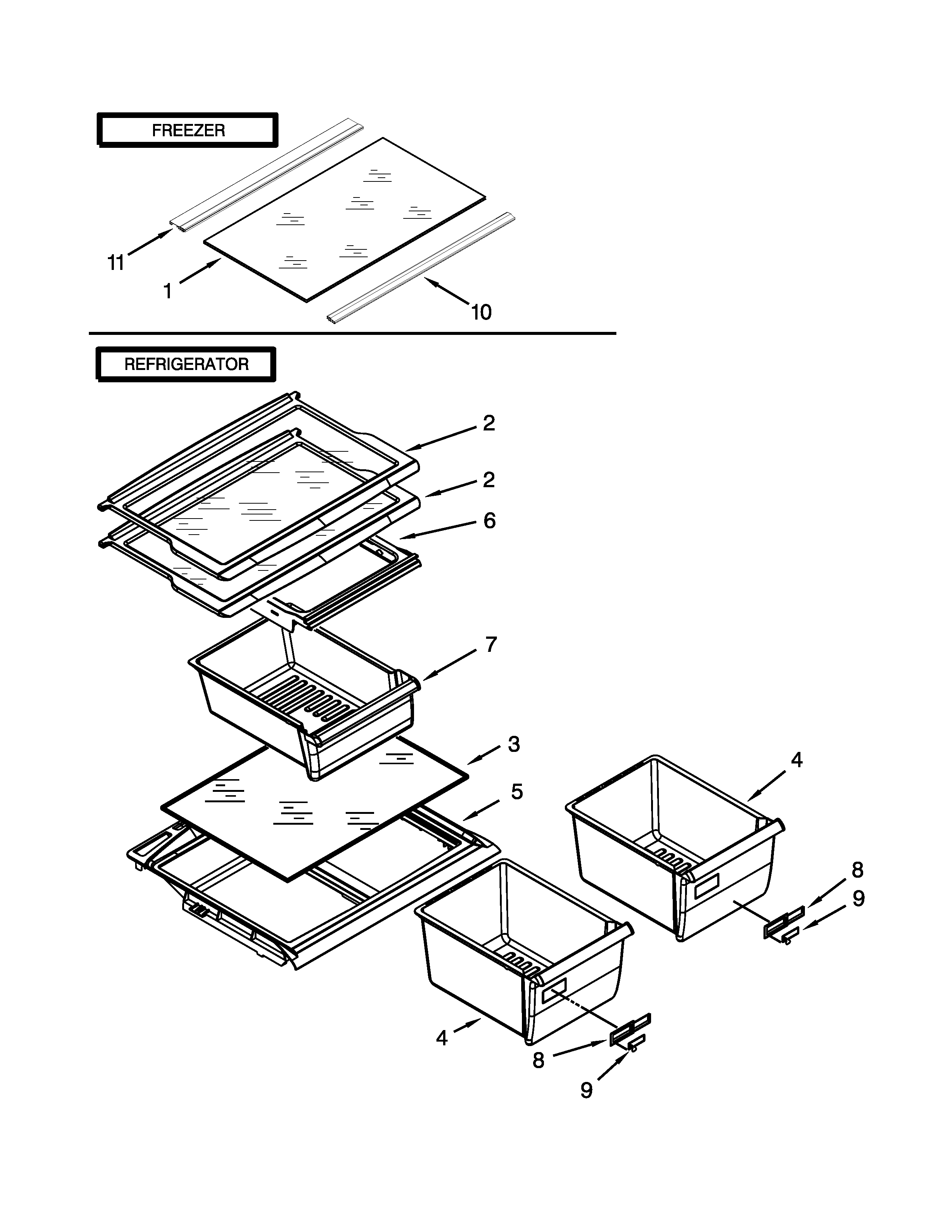 FREEZER

11

1

10

REFRIGERATOR

2

2

6

7

3

5

4

8

9

4

8

9