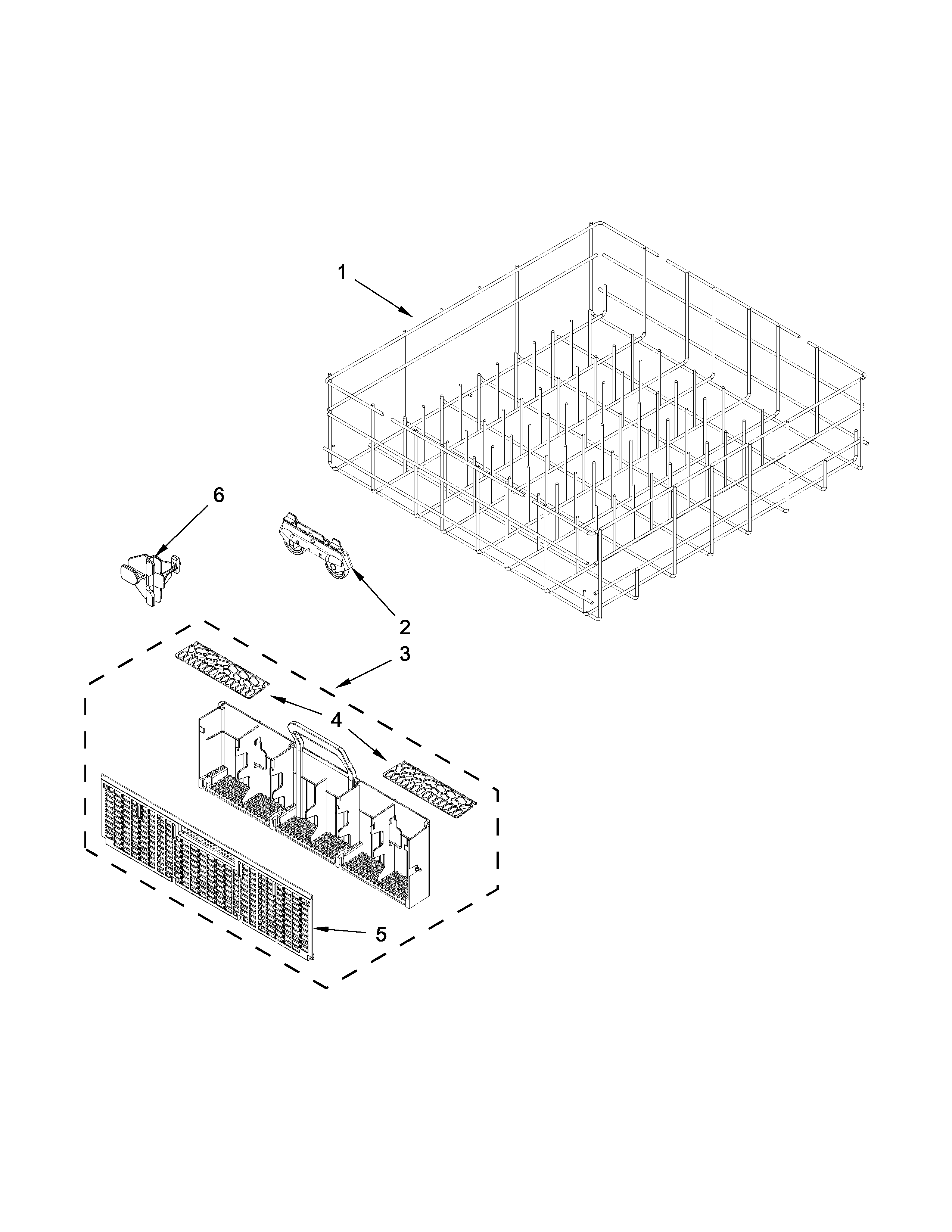 1

6

2

3

4

5