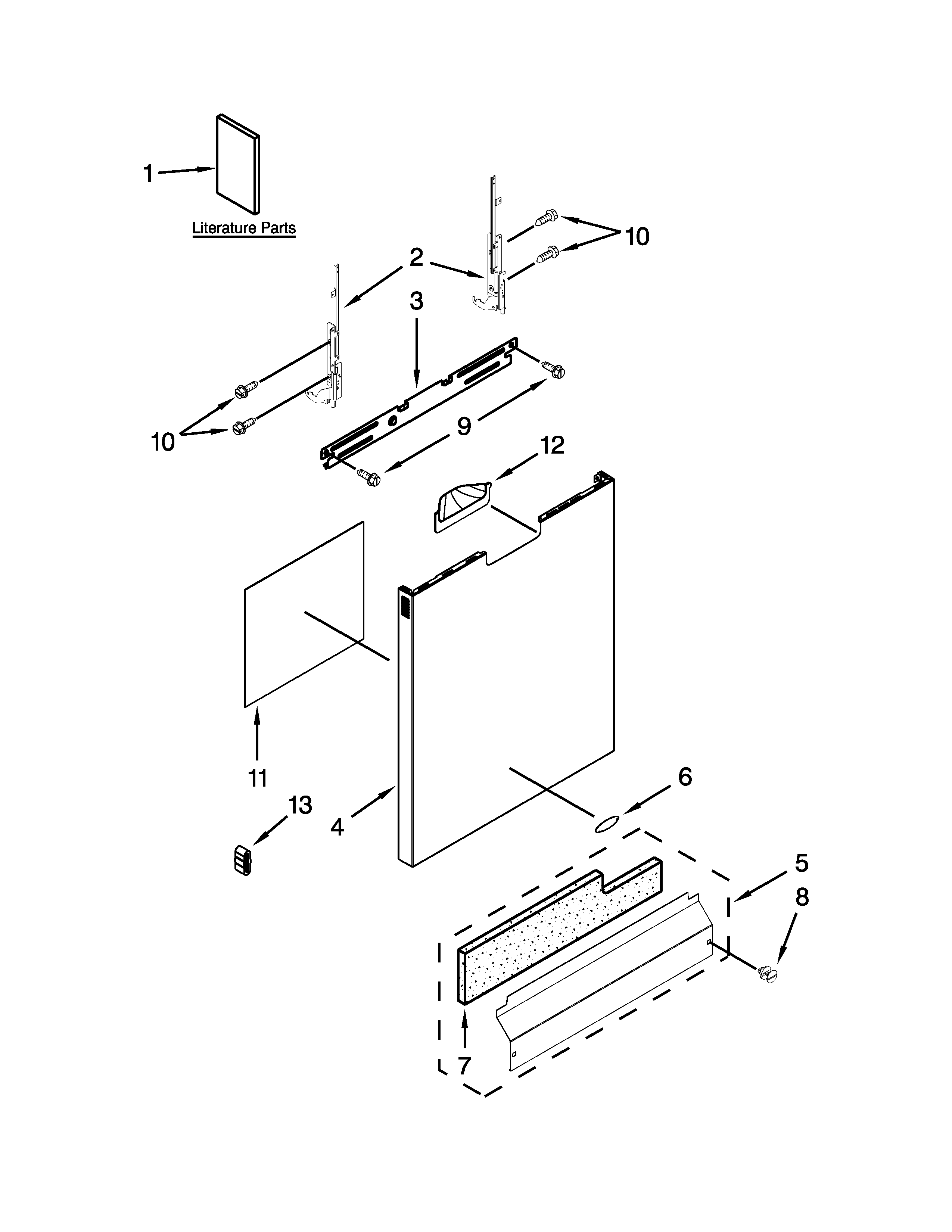 1

Literature Parts

10

2

3

10

9

12

11

6

13

4

5

8

7