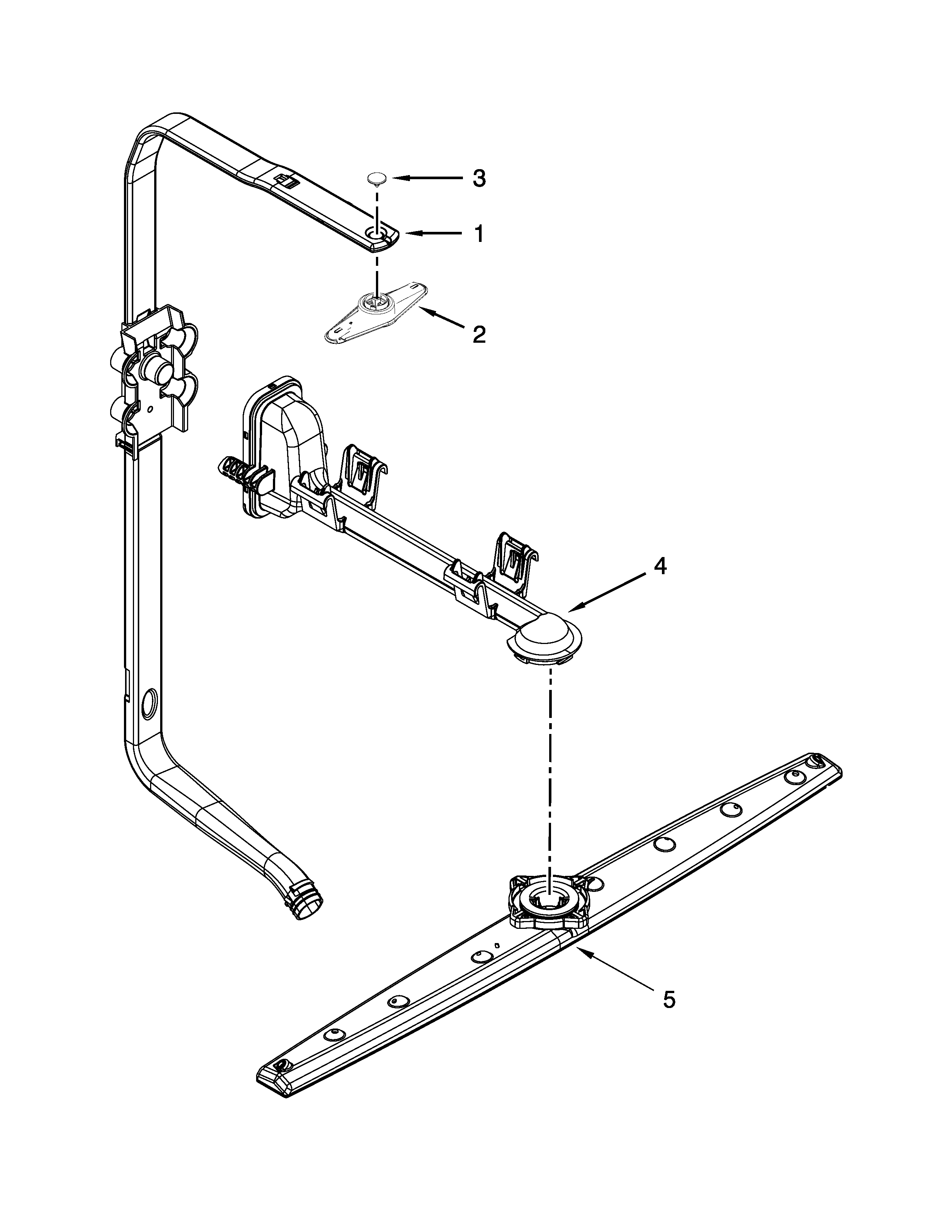 3
1
2
4
5