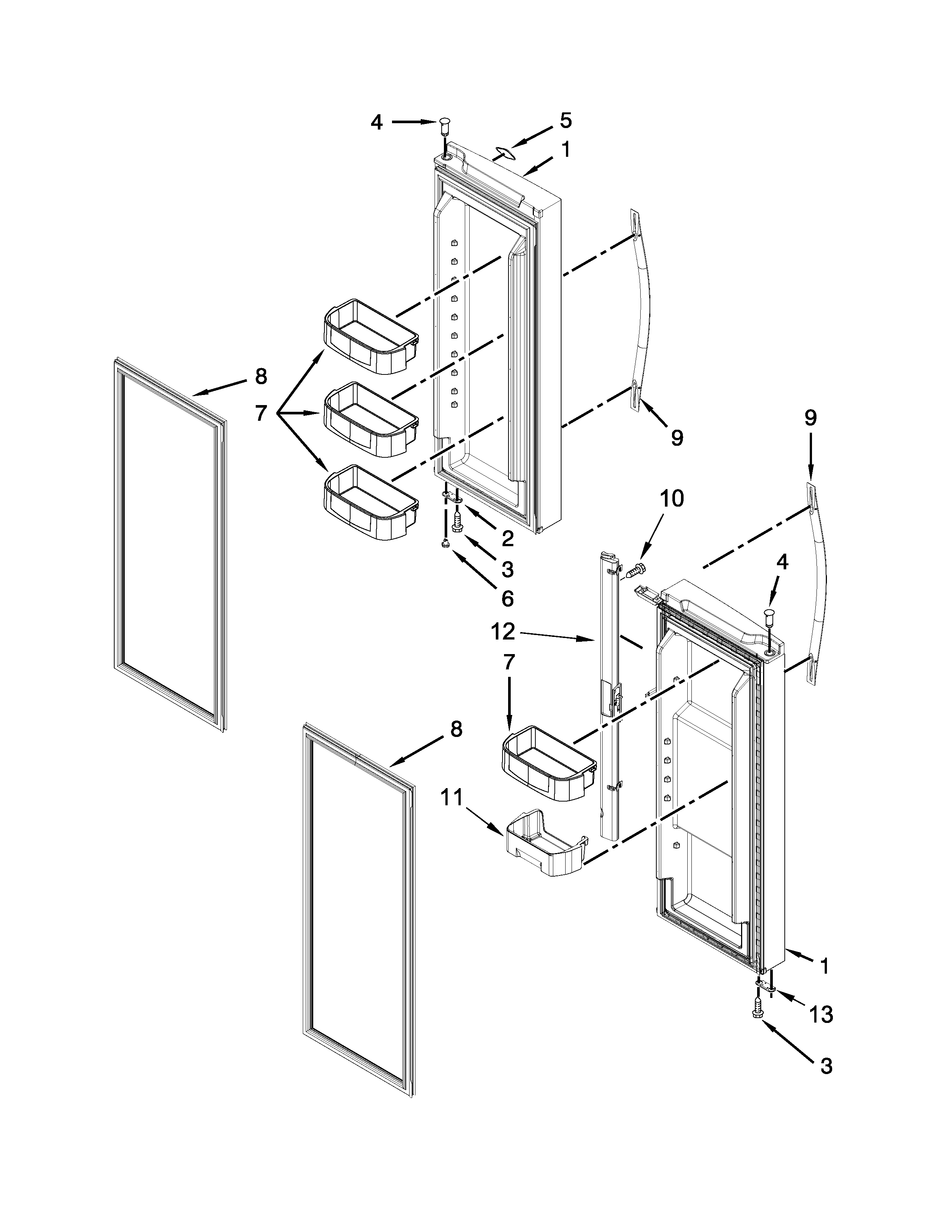 4
5
1
8
7
9
9
10
2
3
6
4
12
7
8
11
1
13
3