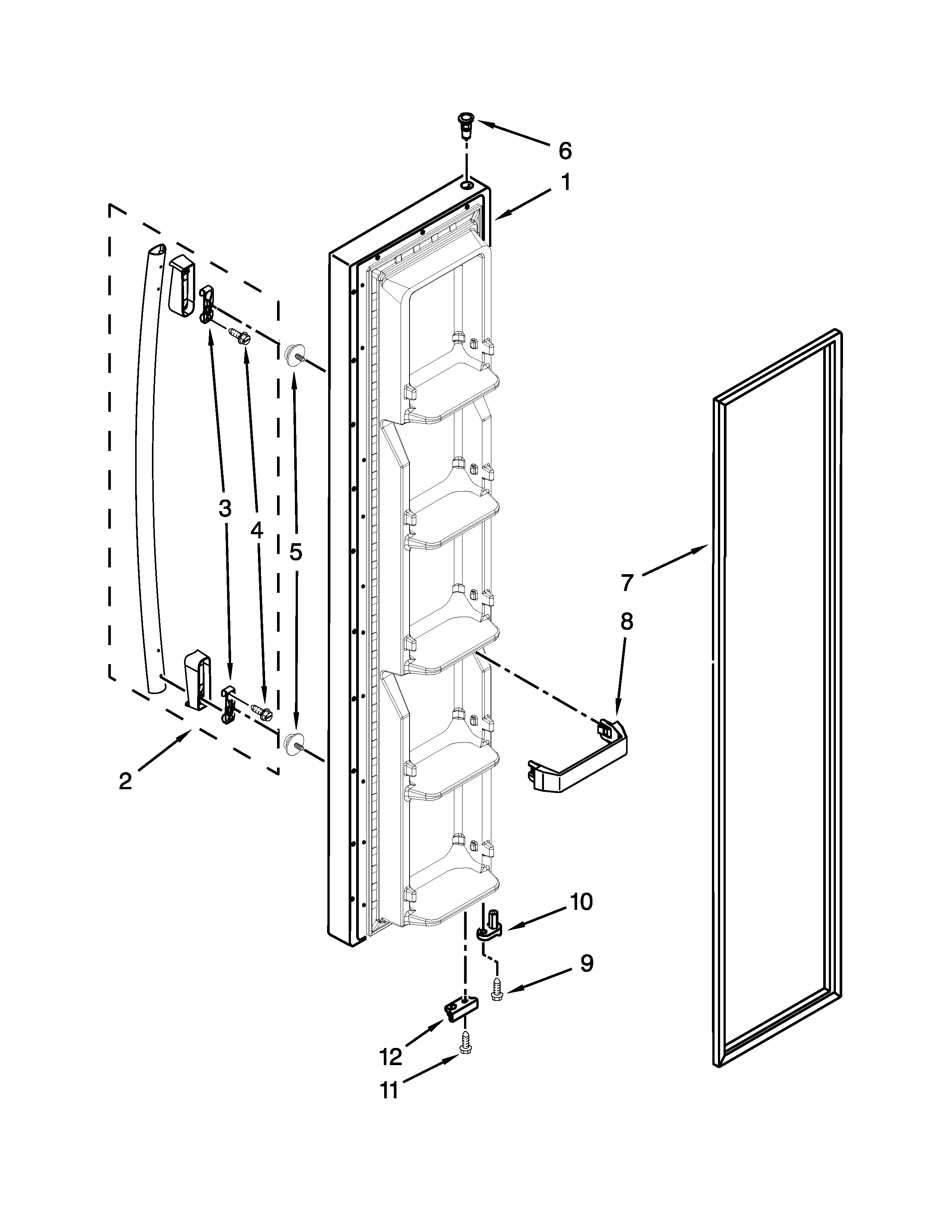 6
1
3
4
5
7
8
2
10
9
12
11