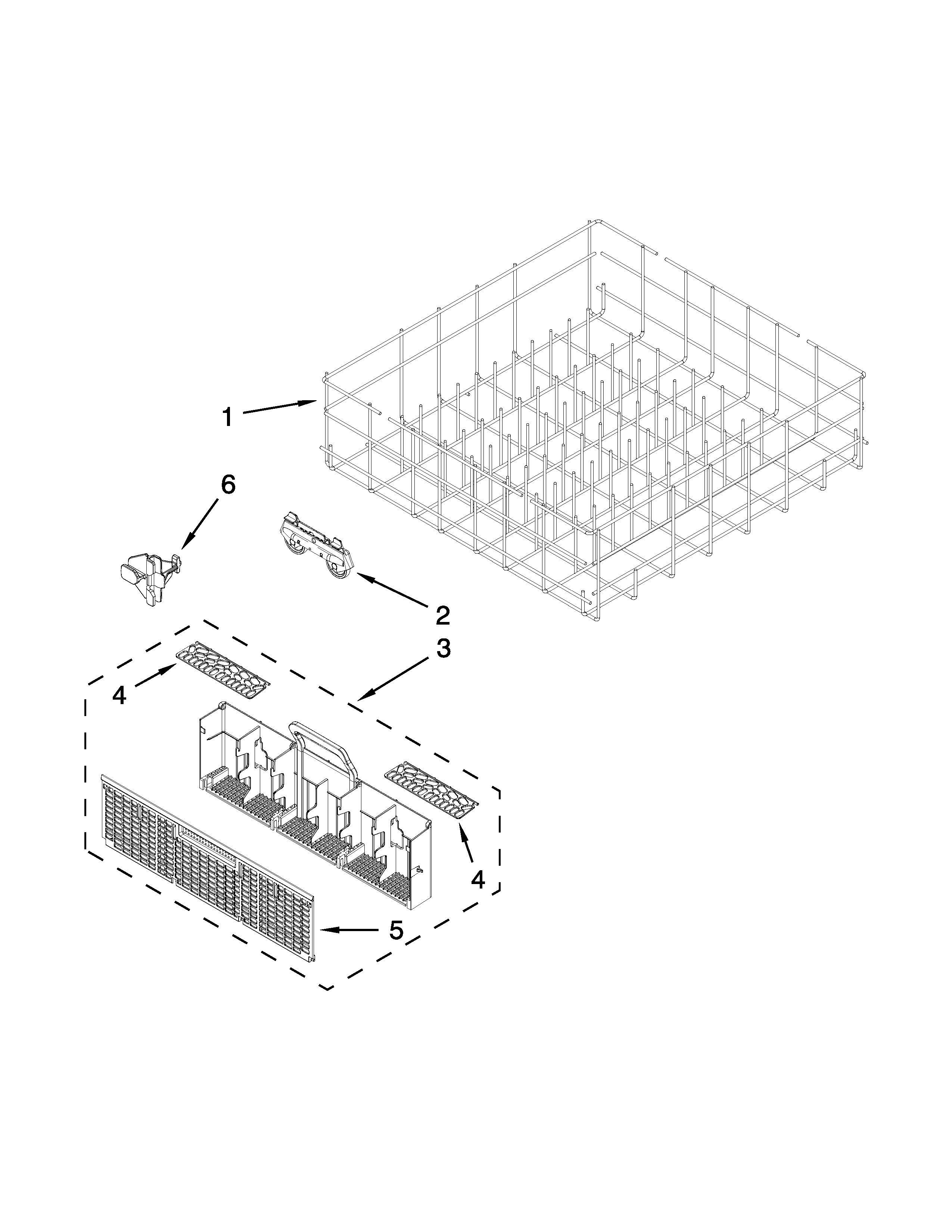 1

6

2

3

4

4

5