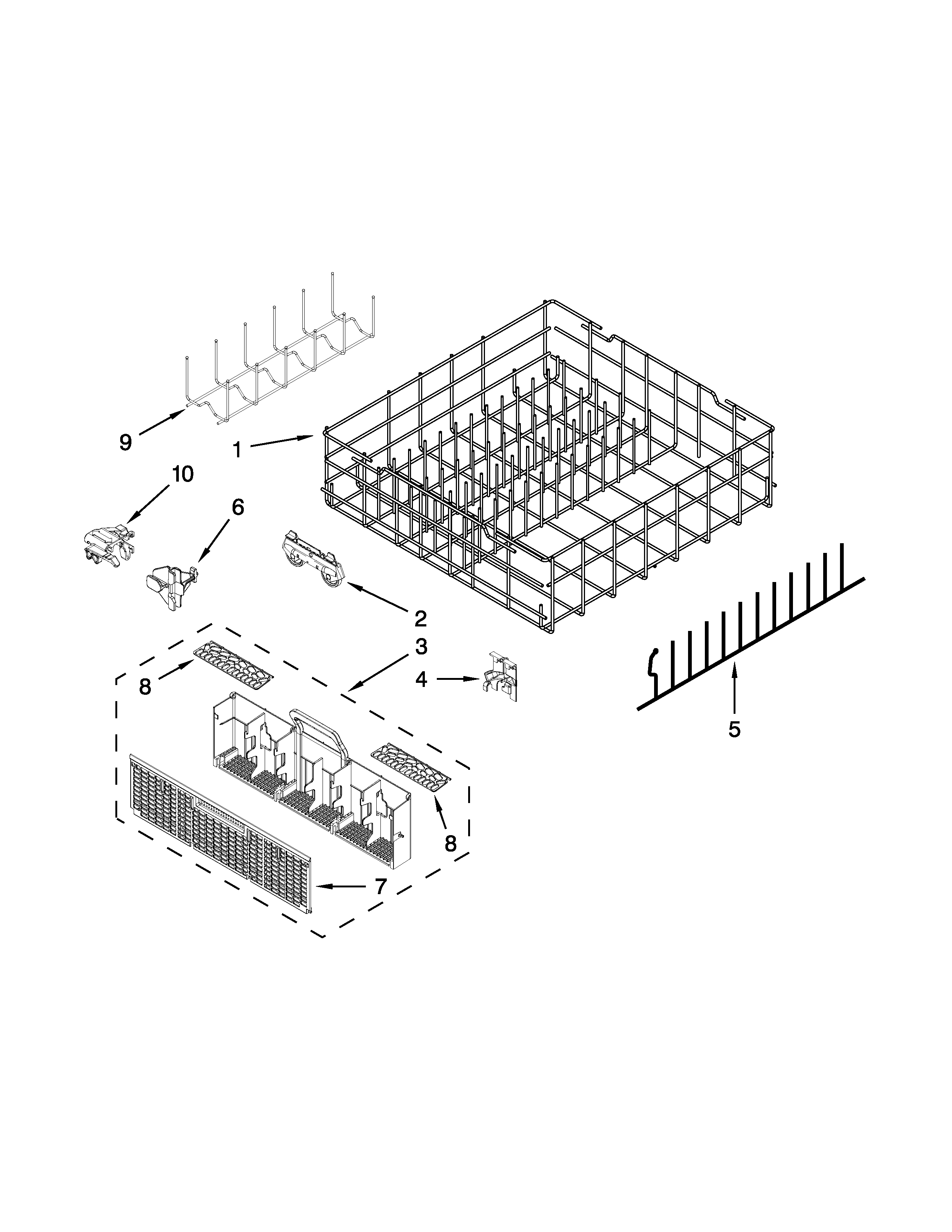 9
1
10
6
2
3
8
4
5
8
7