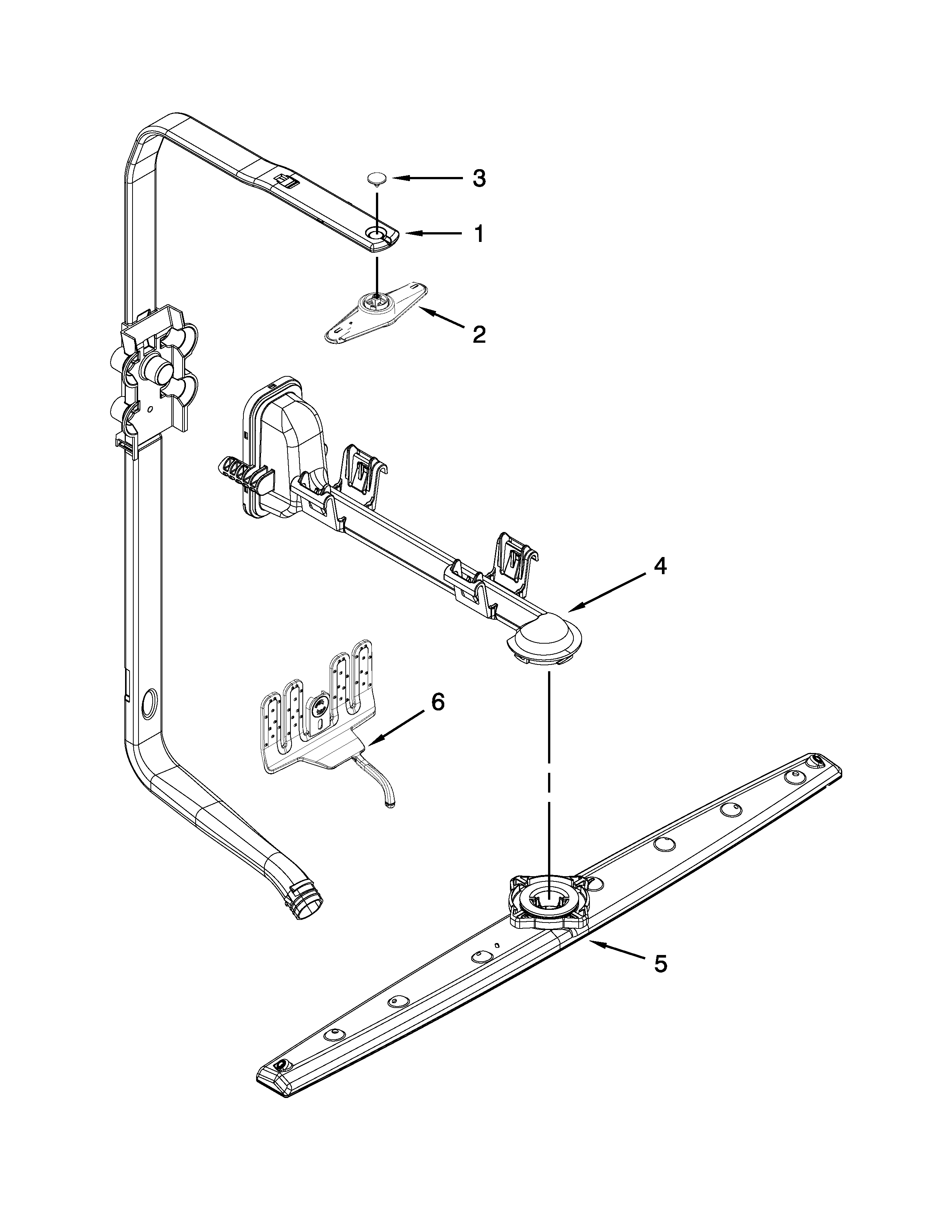 3
1
2
4
6
5