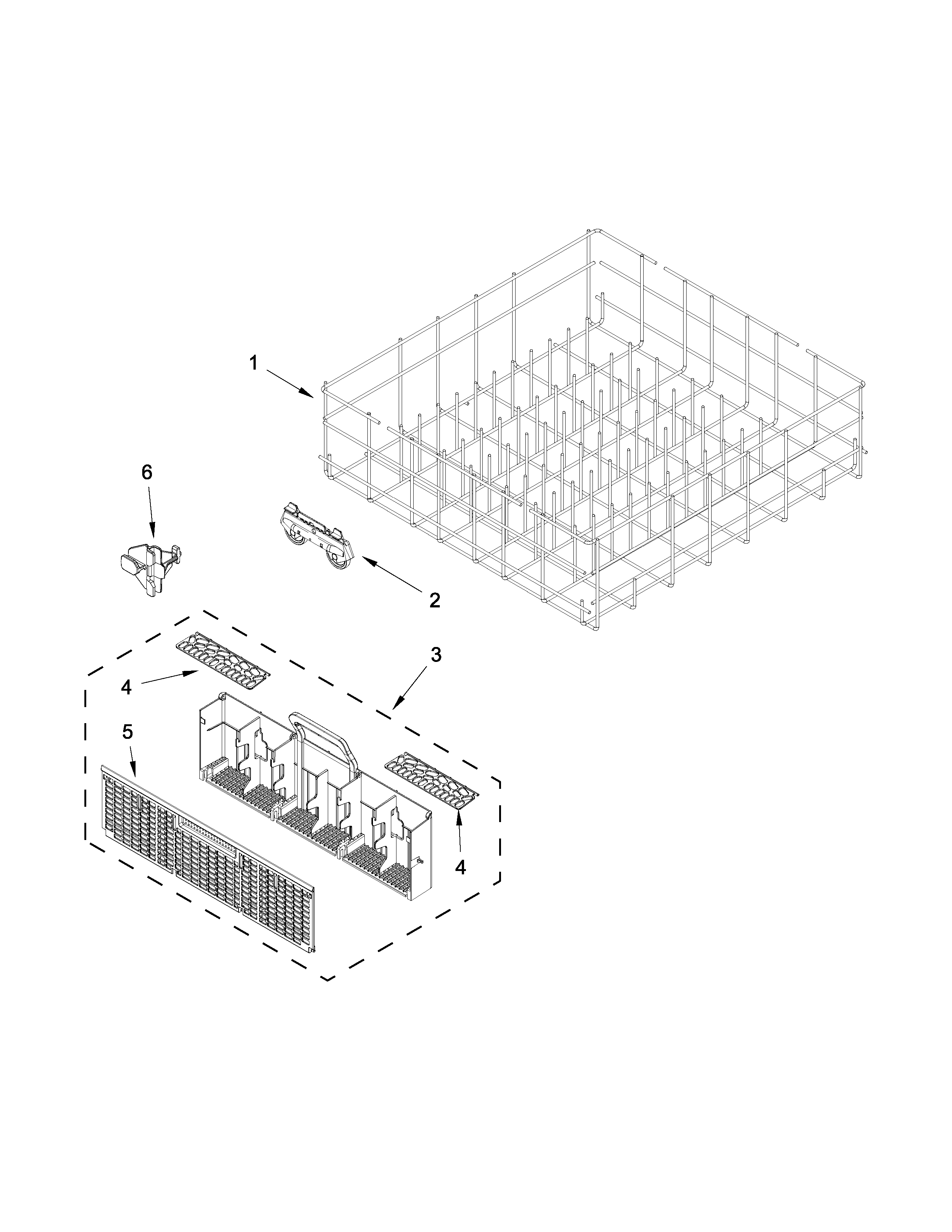 1

6

2

3

4

5

4