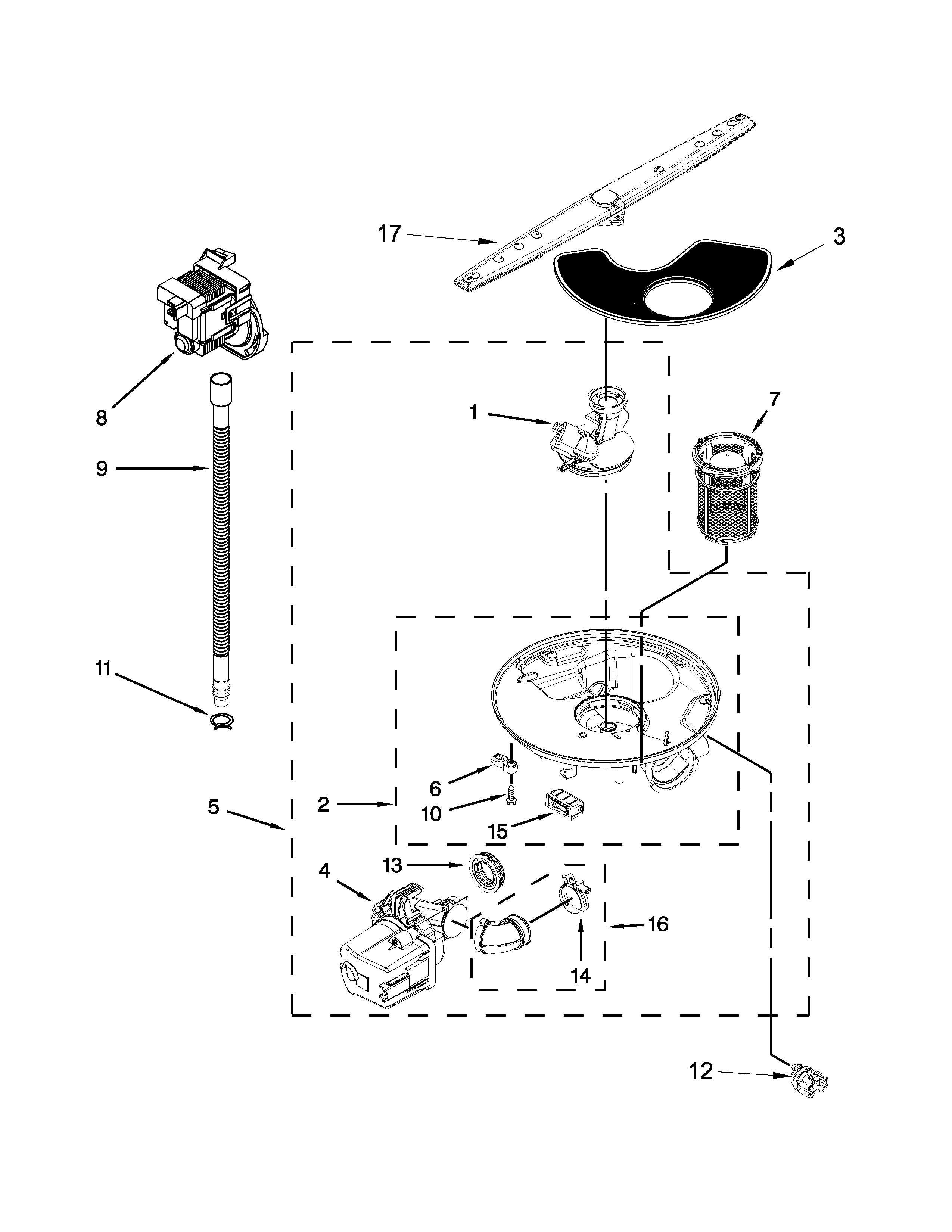 17
3
8
1
7
9
11
6
2
10
5
15
13
4
16
14
12