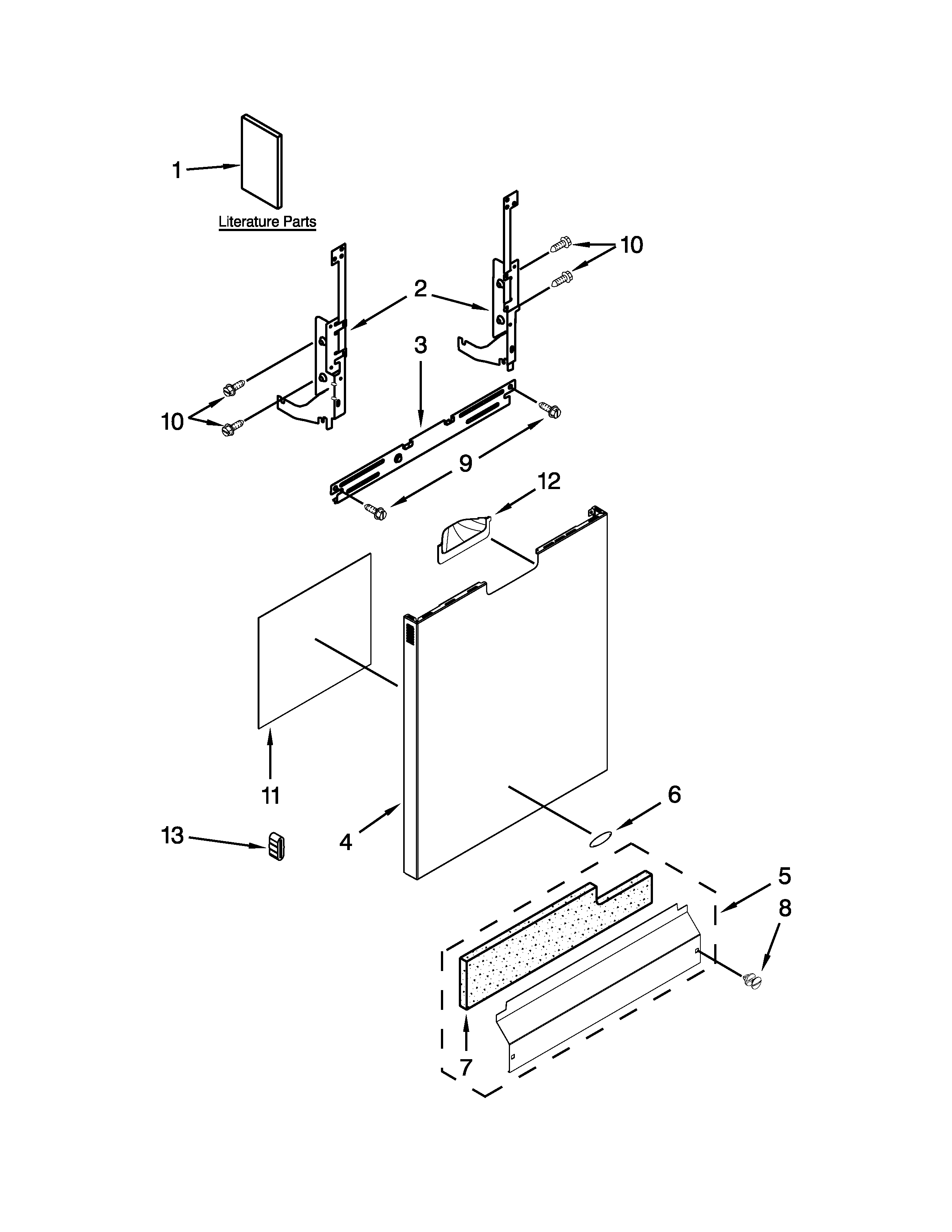 1

Literature Parts

10

2

3

10

9

12

11

6

13

4

5

8

7