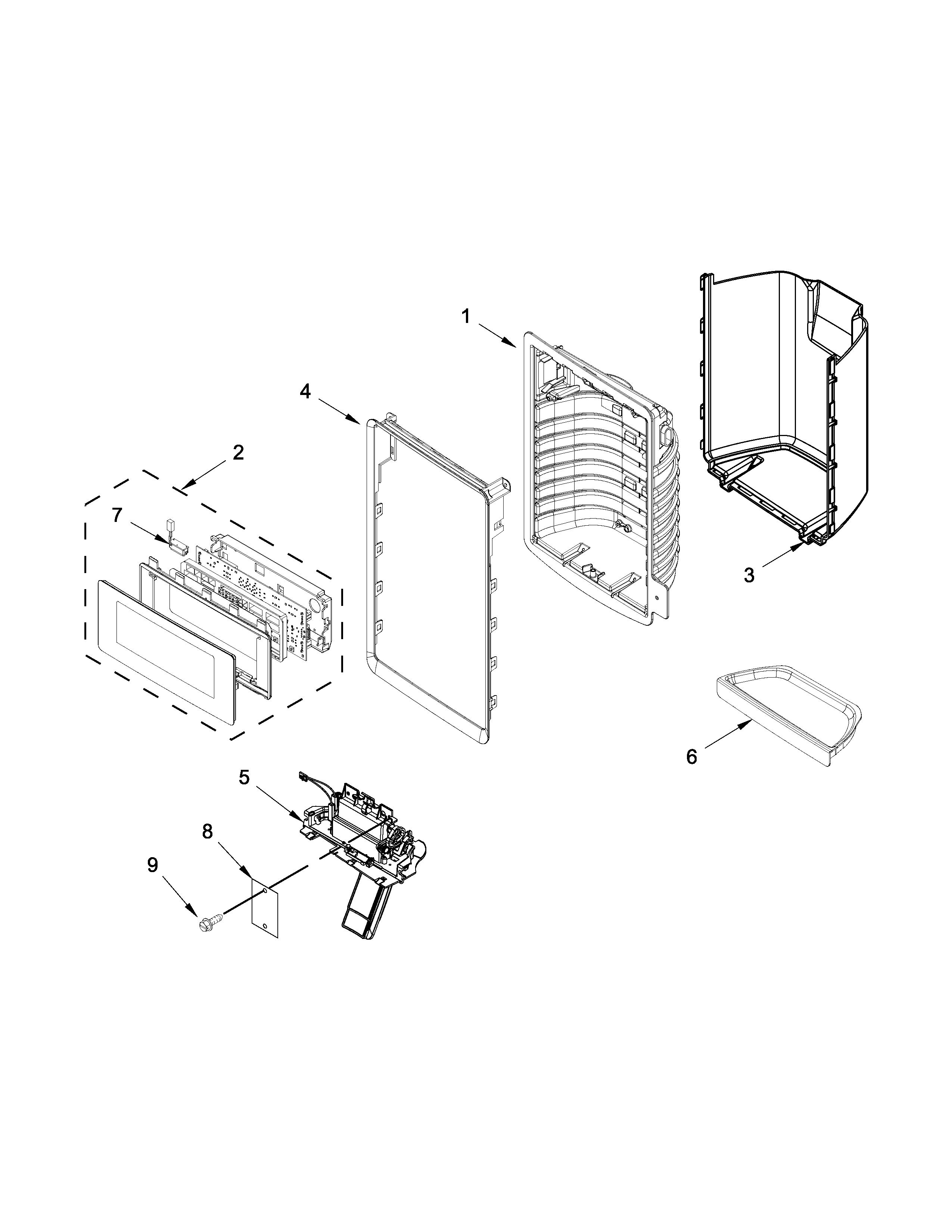 1
4
2
7
3
6
5
8
9