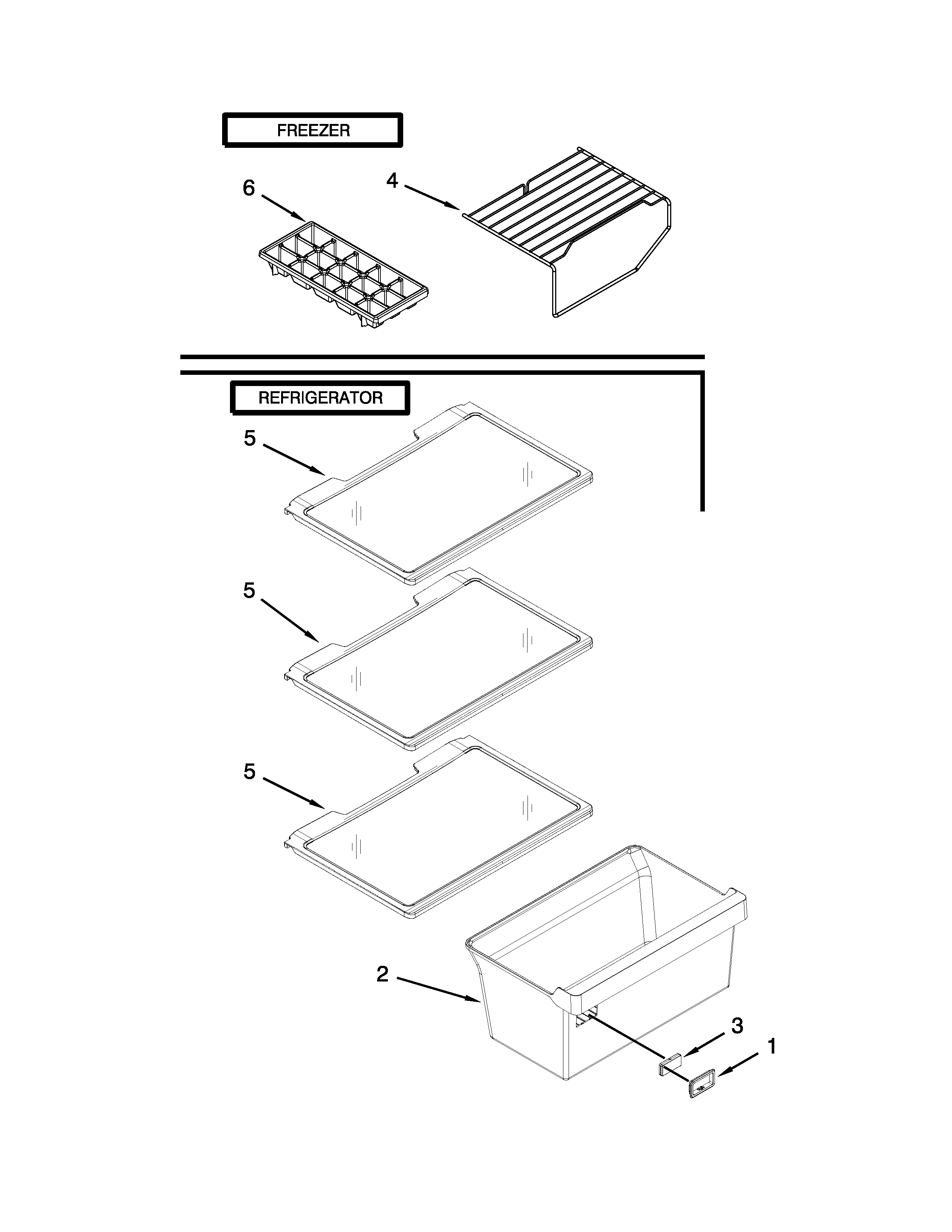 FREEZER

6

4

REFRIGERATOR

5

5

5

2

3

1