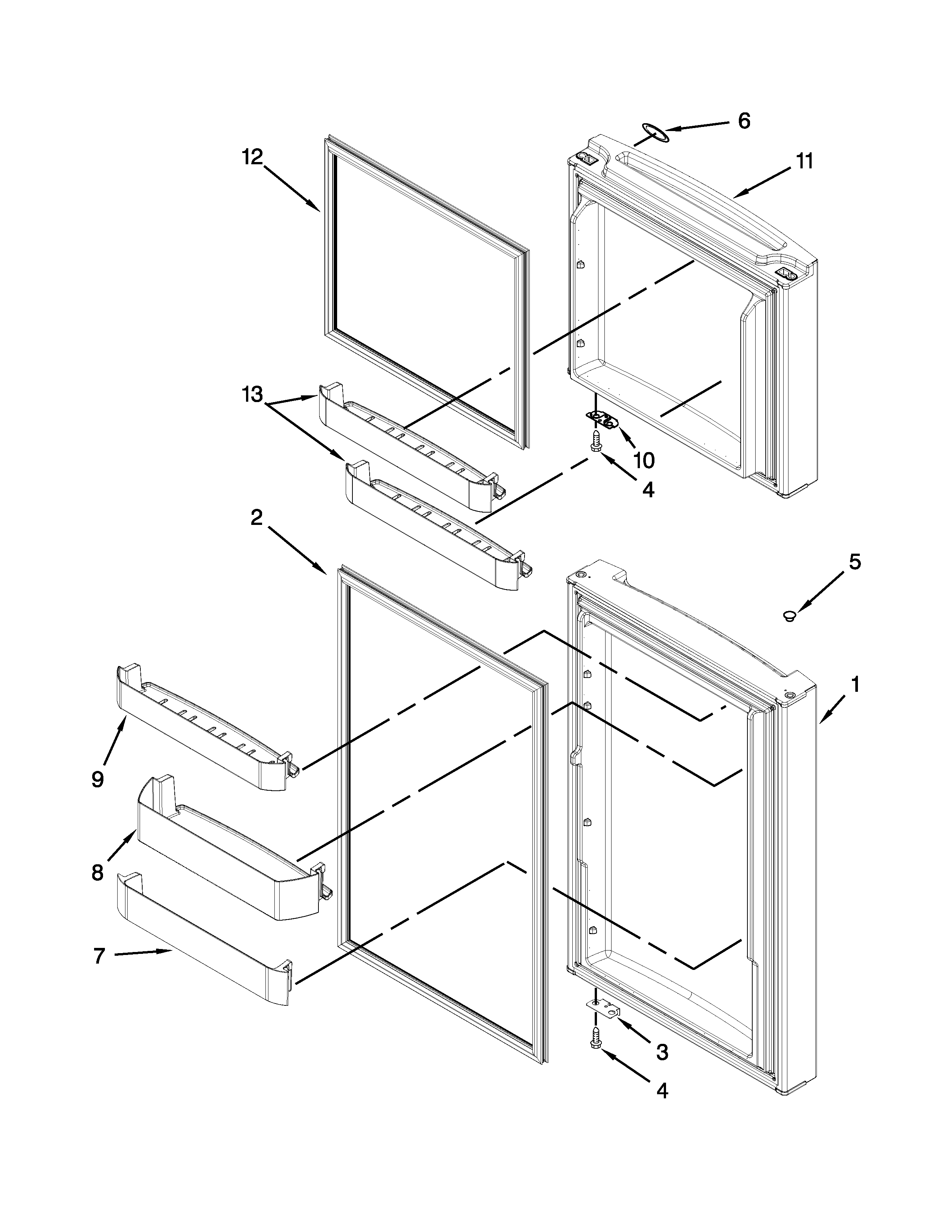 6
12
11
13
10
4
2
5
1
9
8
7
3
4