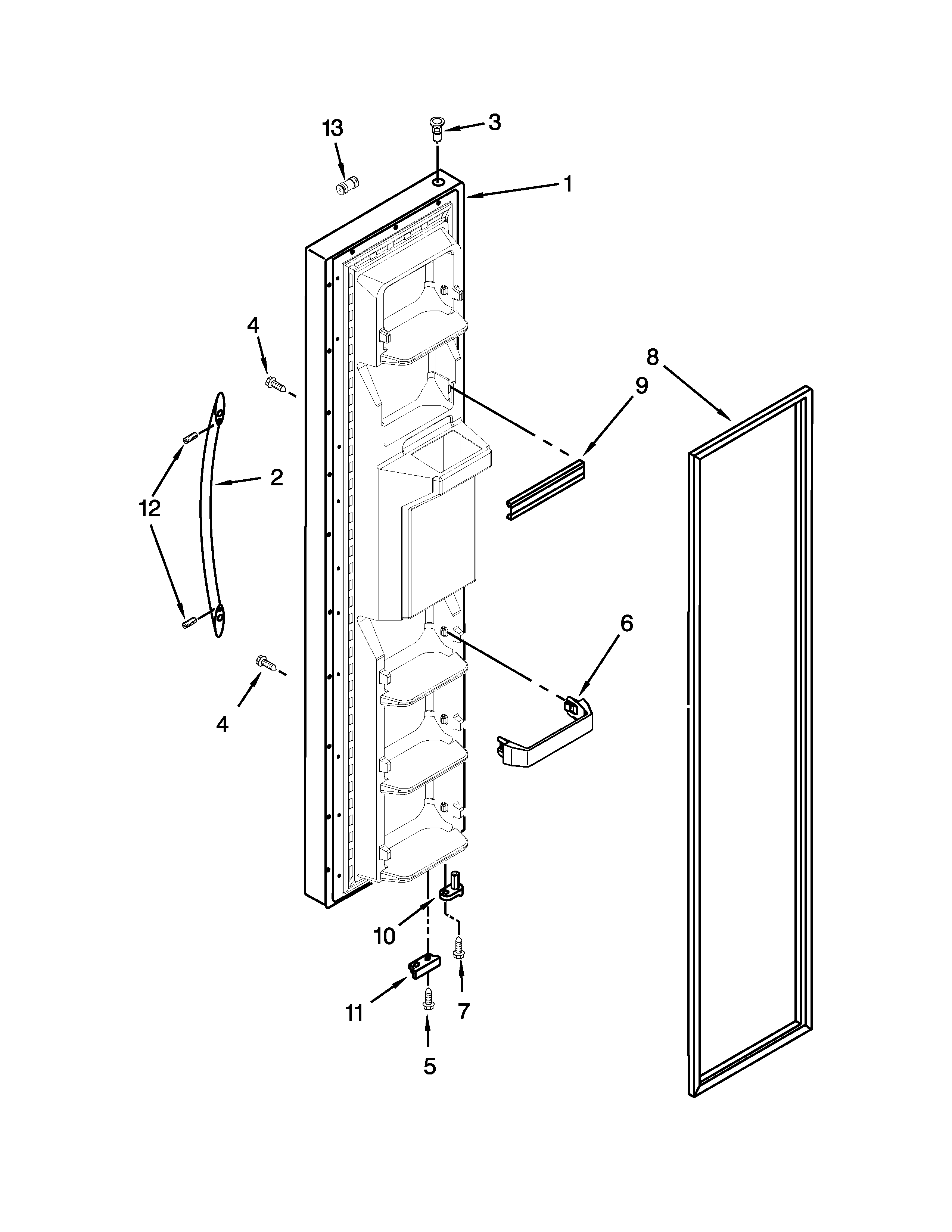 13
3
1
4
8
9
2
12
6
4
10
11
7
5