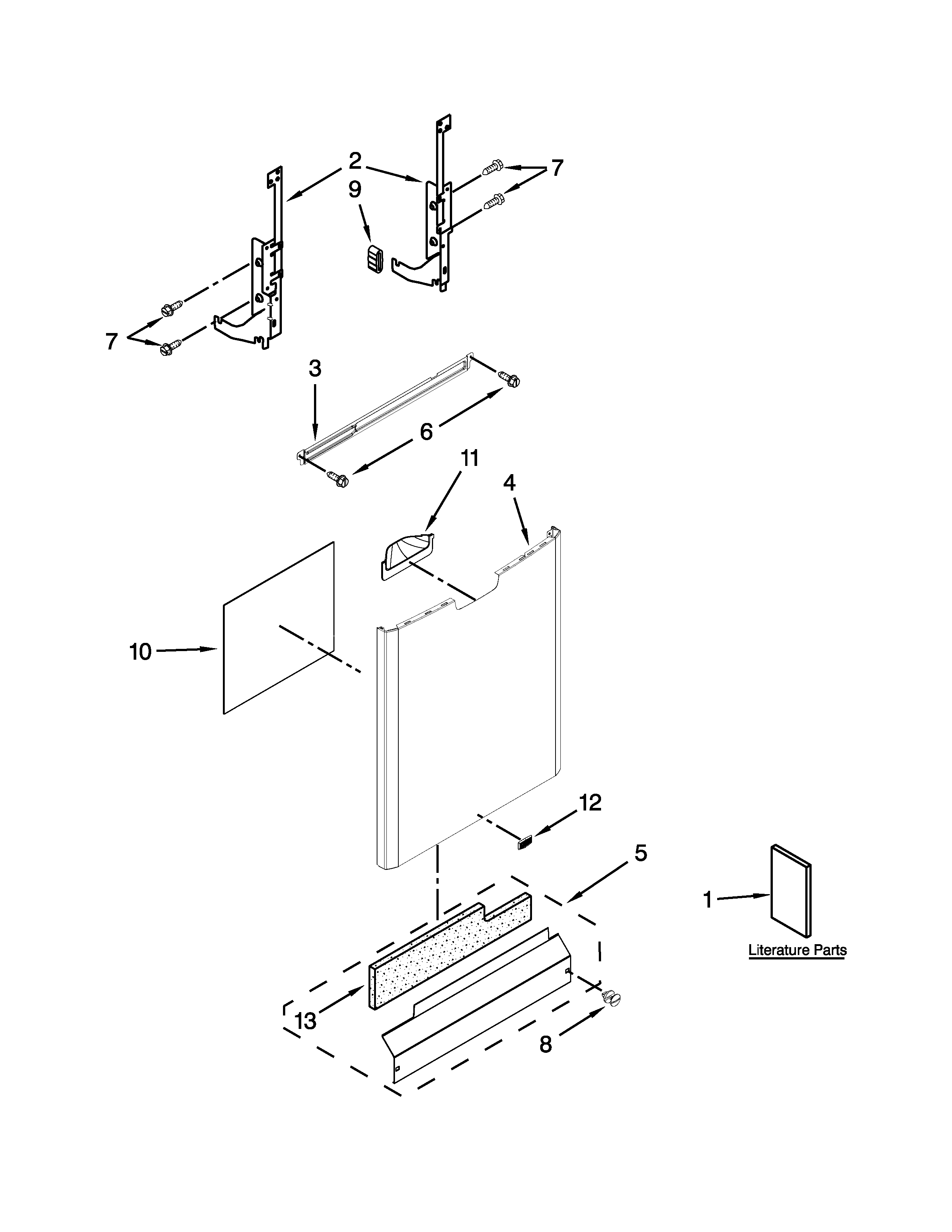 2
7
9
7
3
6
11
4
10
12
5
1
Literature Parts
13
8