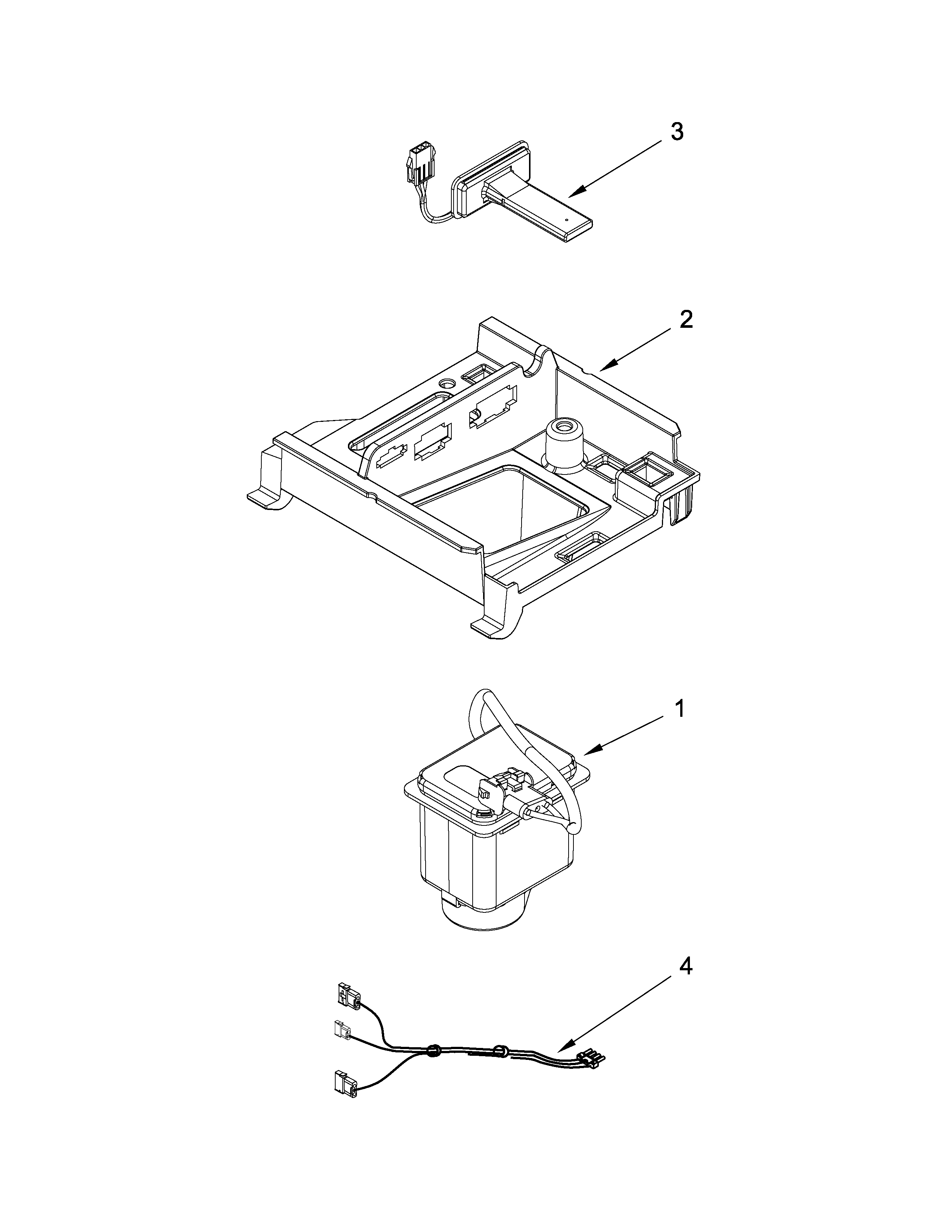 3

2

1

4