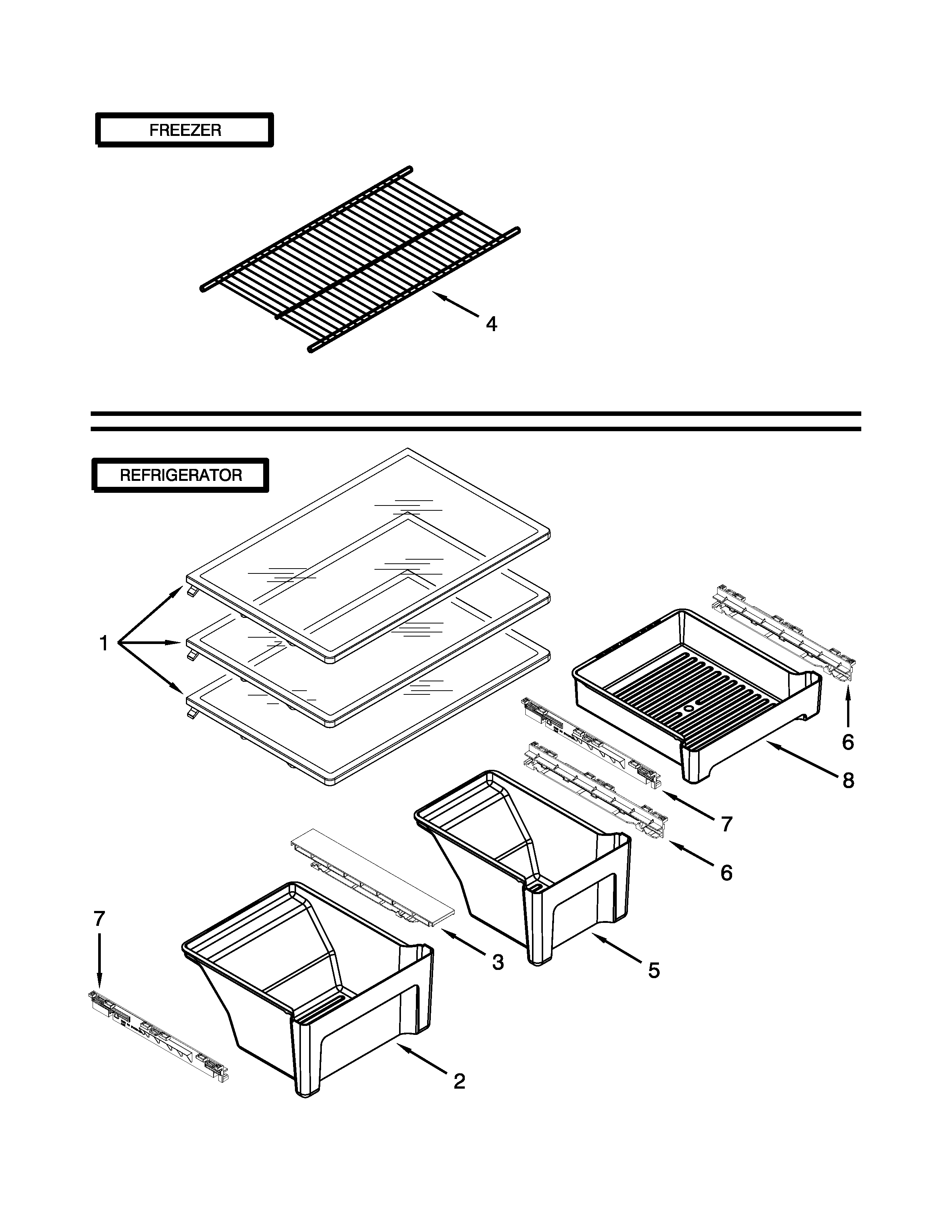 FREEZER

4

REFRIGERATOR

1

6

8

7

6

7

3

5

2