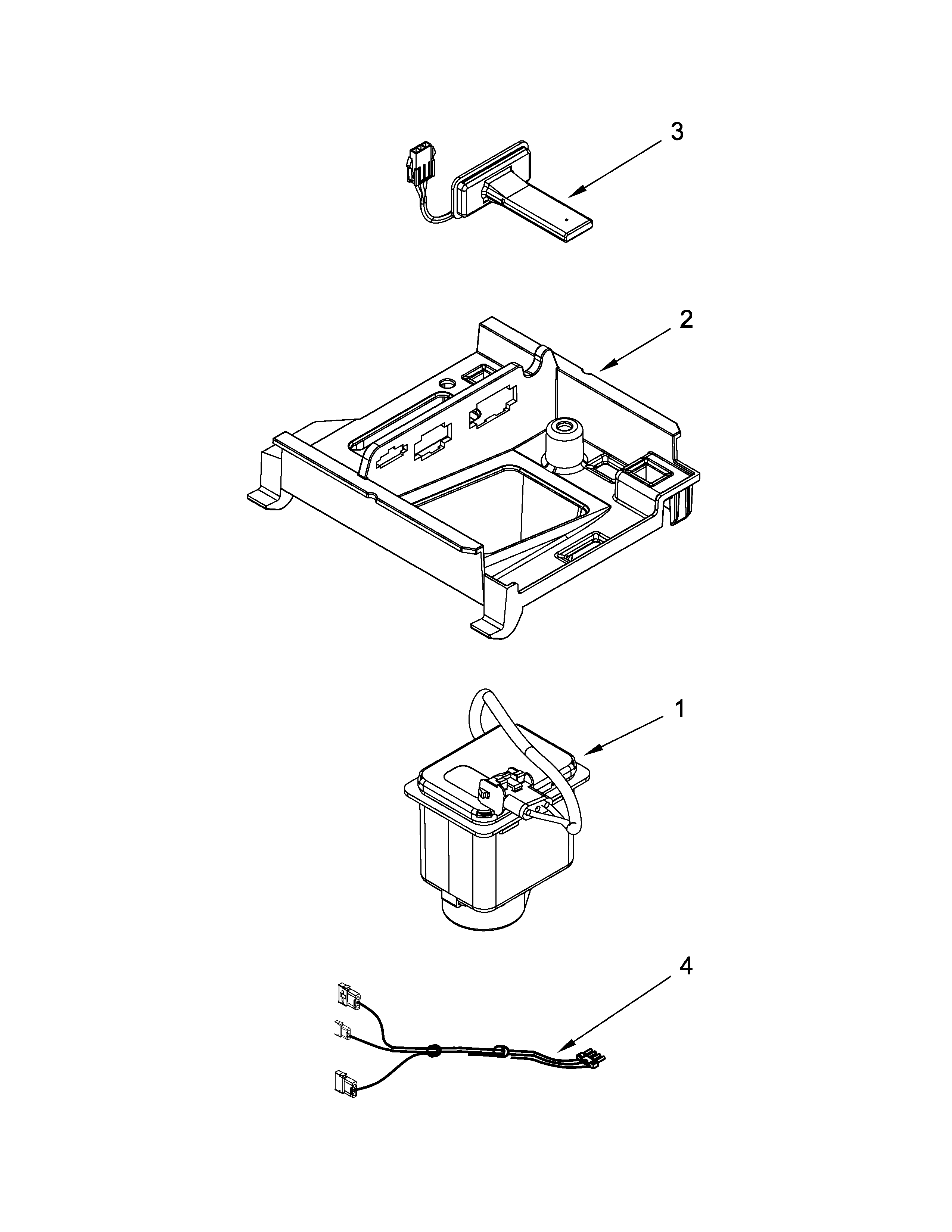 3

2

1

4