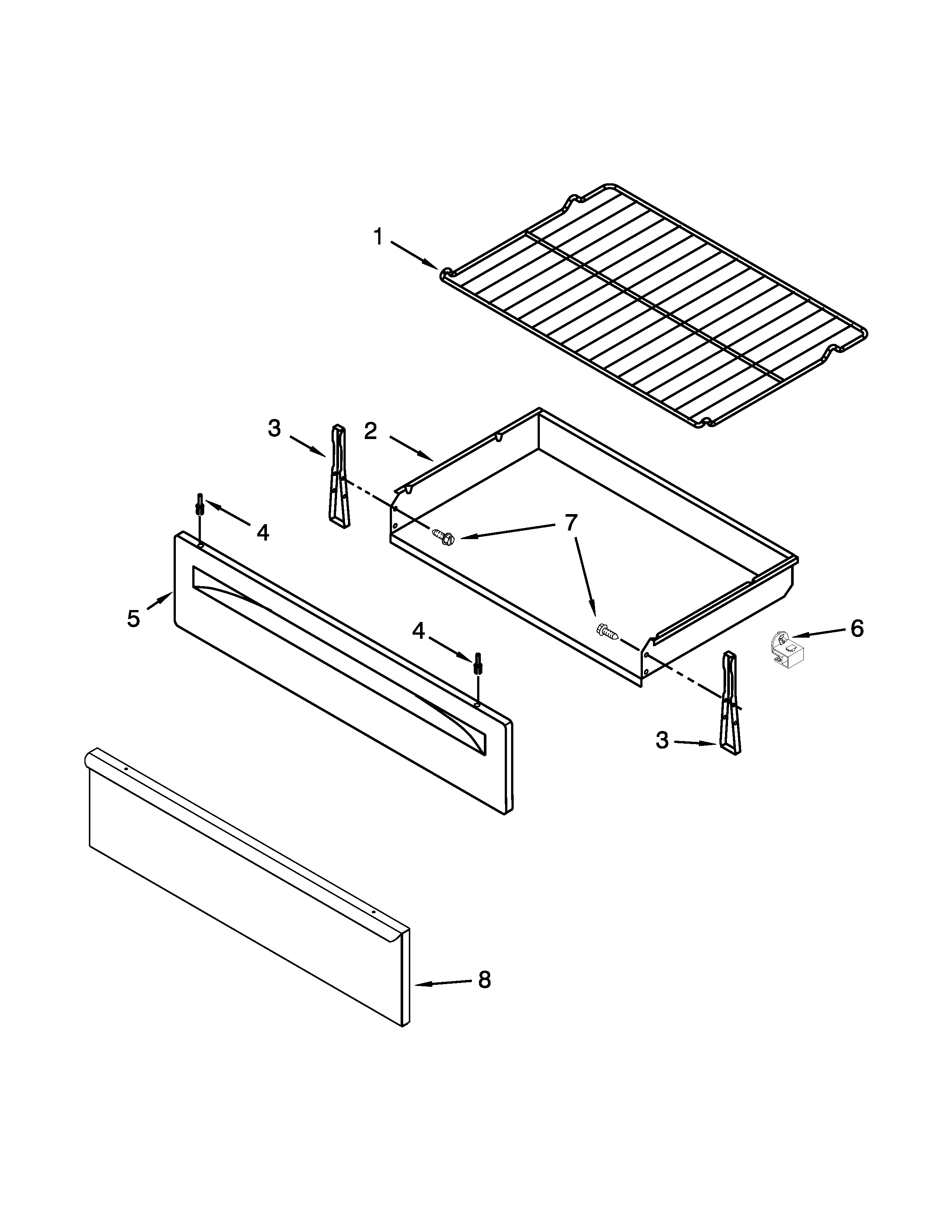 1

3

2

4

7

5

4

6

3

8