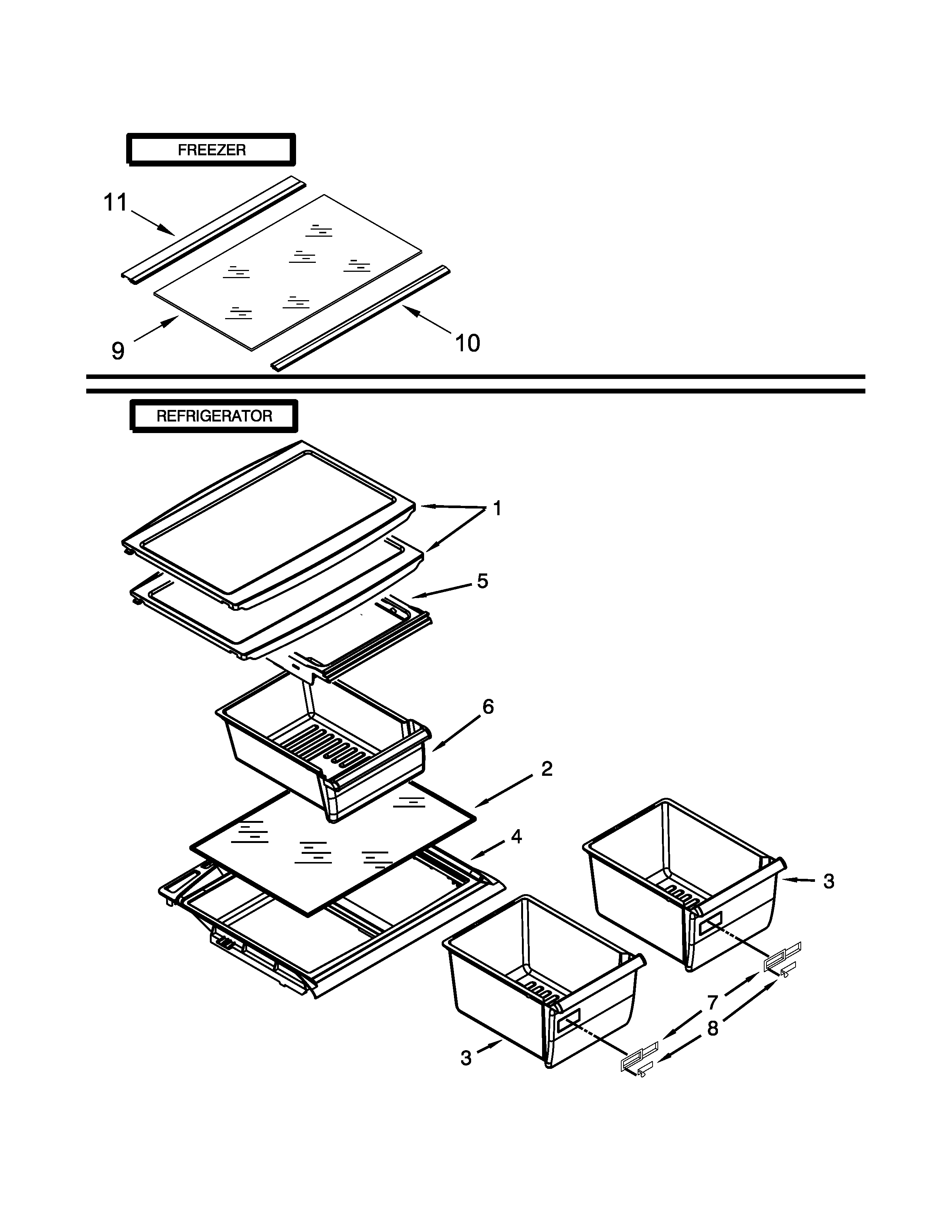 FREEZER

11

9

10

REFRIGERATOR

1

5

6

2

4

3

7

8

3