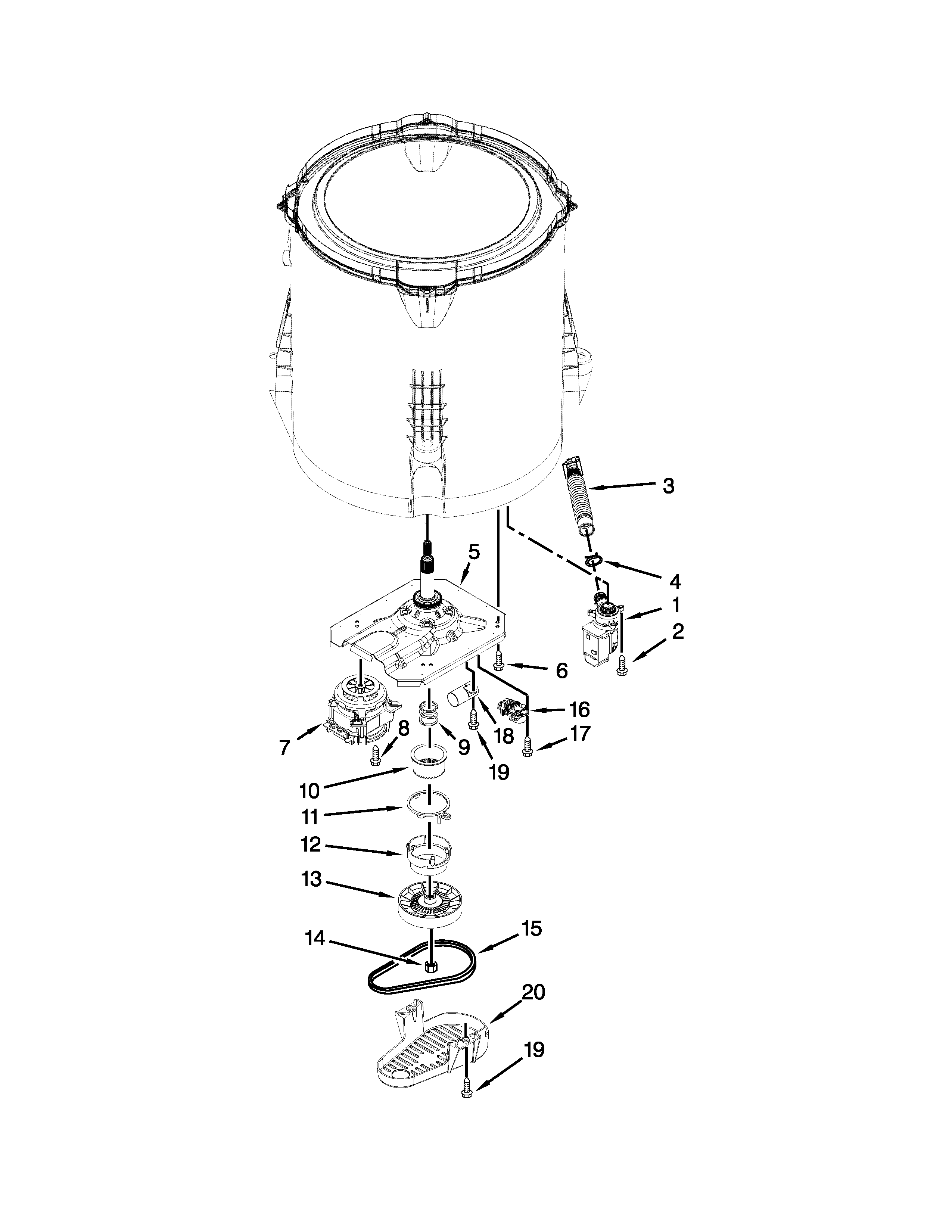 3
5
4
1
2
6
16
7
8
9
18
17
19
10
11
12
13
14
15
20
19