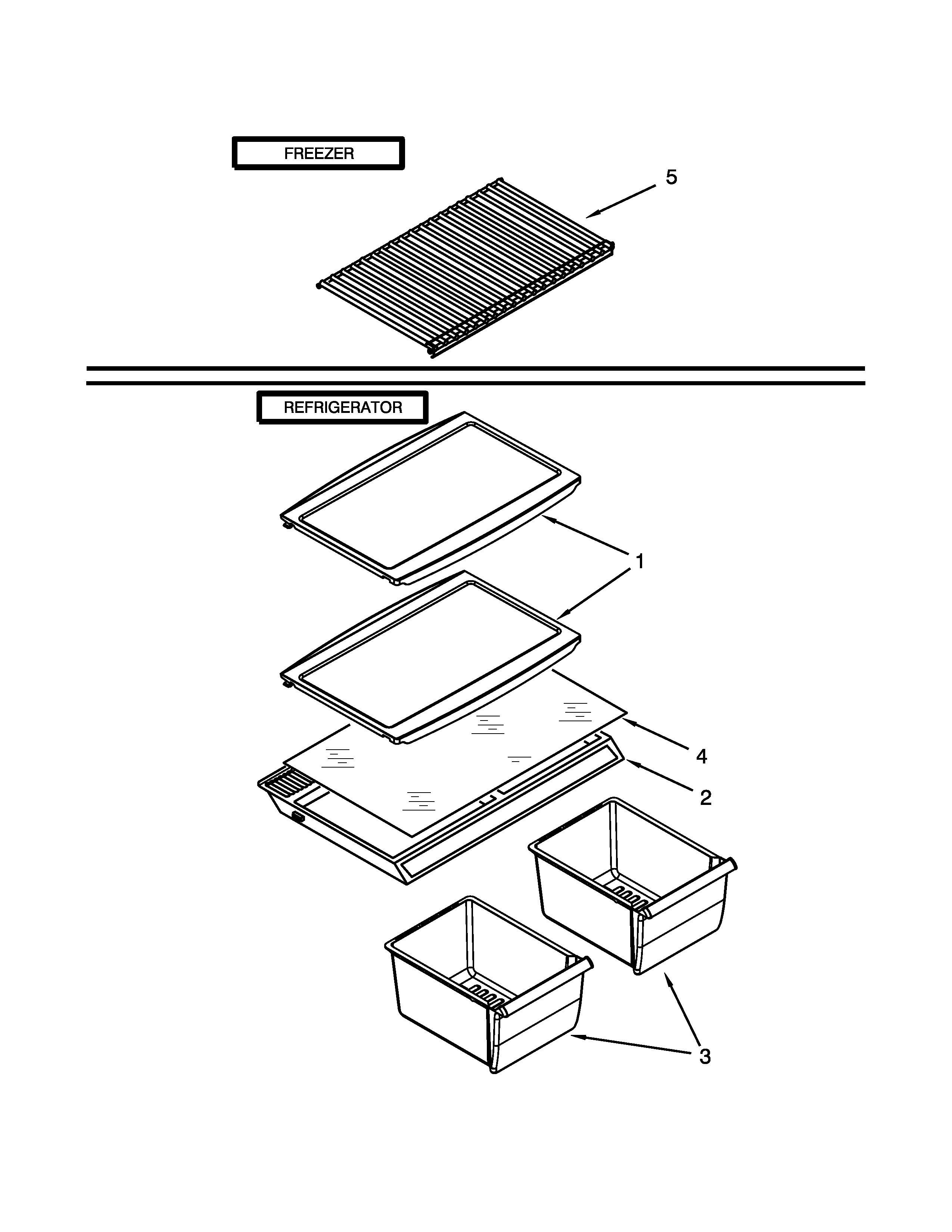 FREEZER

5

REFRIGERATOR

1

4

2

3