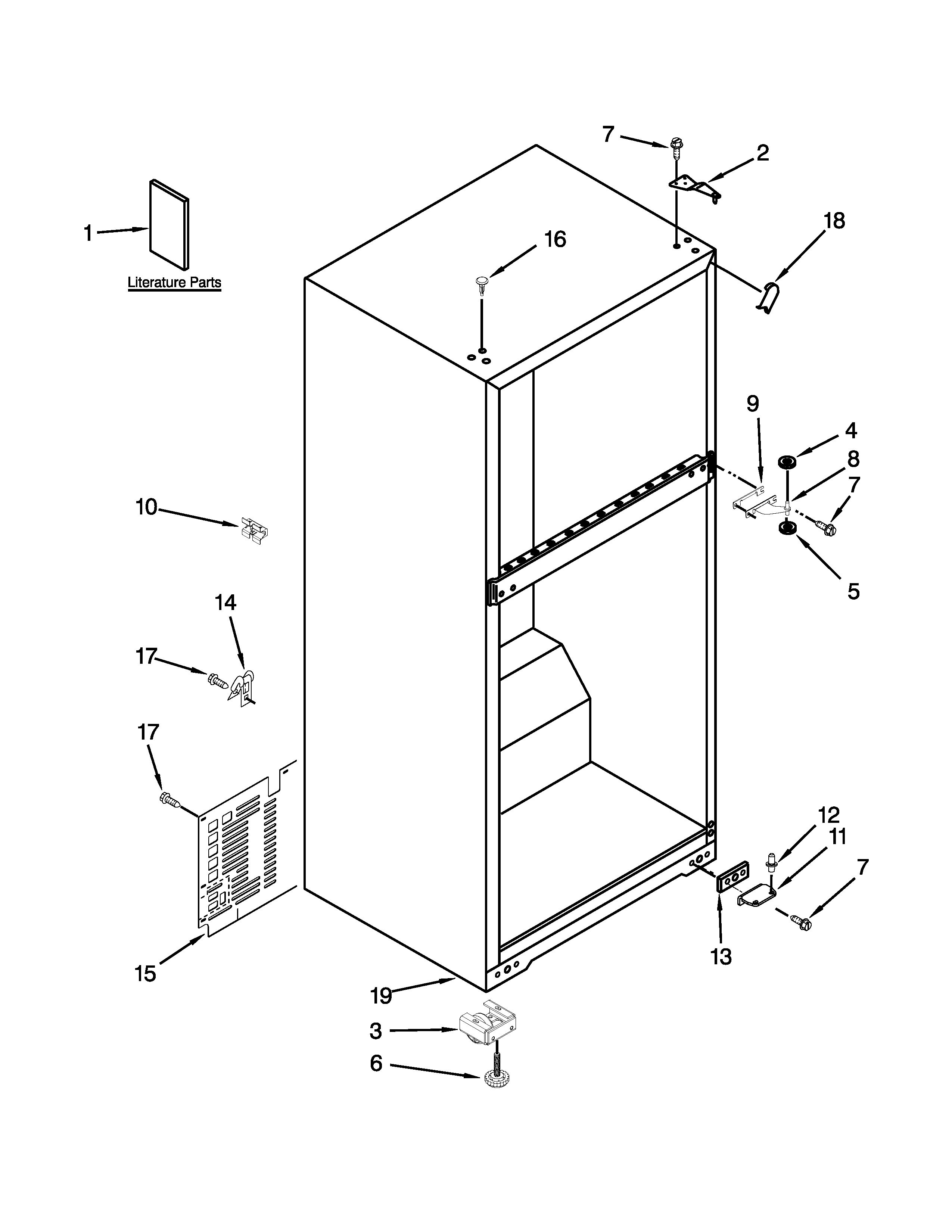 7
2
1
Literature Parts
16
18
9
4
8
7
10
5
14
17
17
12
11
7
13
15
19
3
6