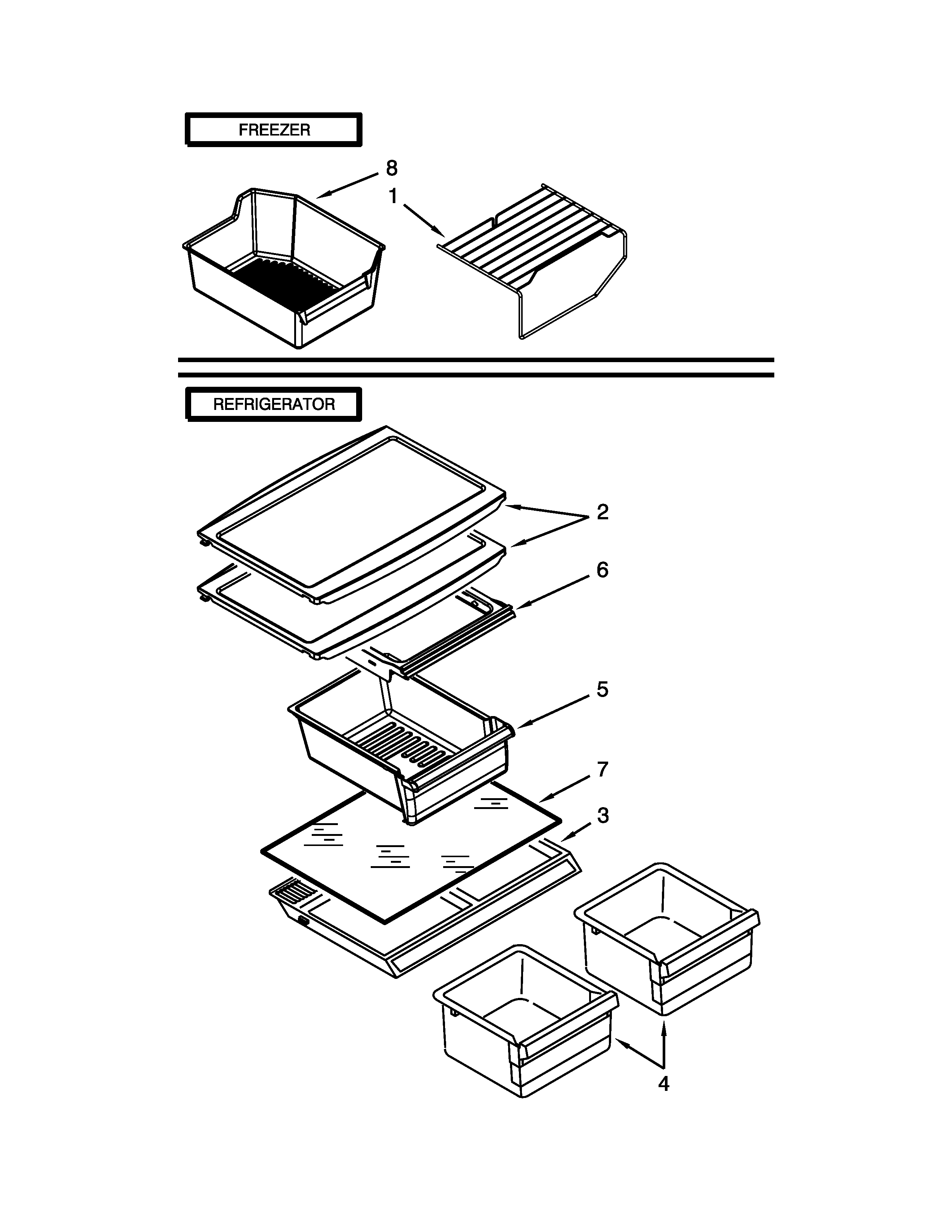 FREEZER

8

1

REFRIGERATOR

2

6

5

7

3

4