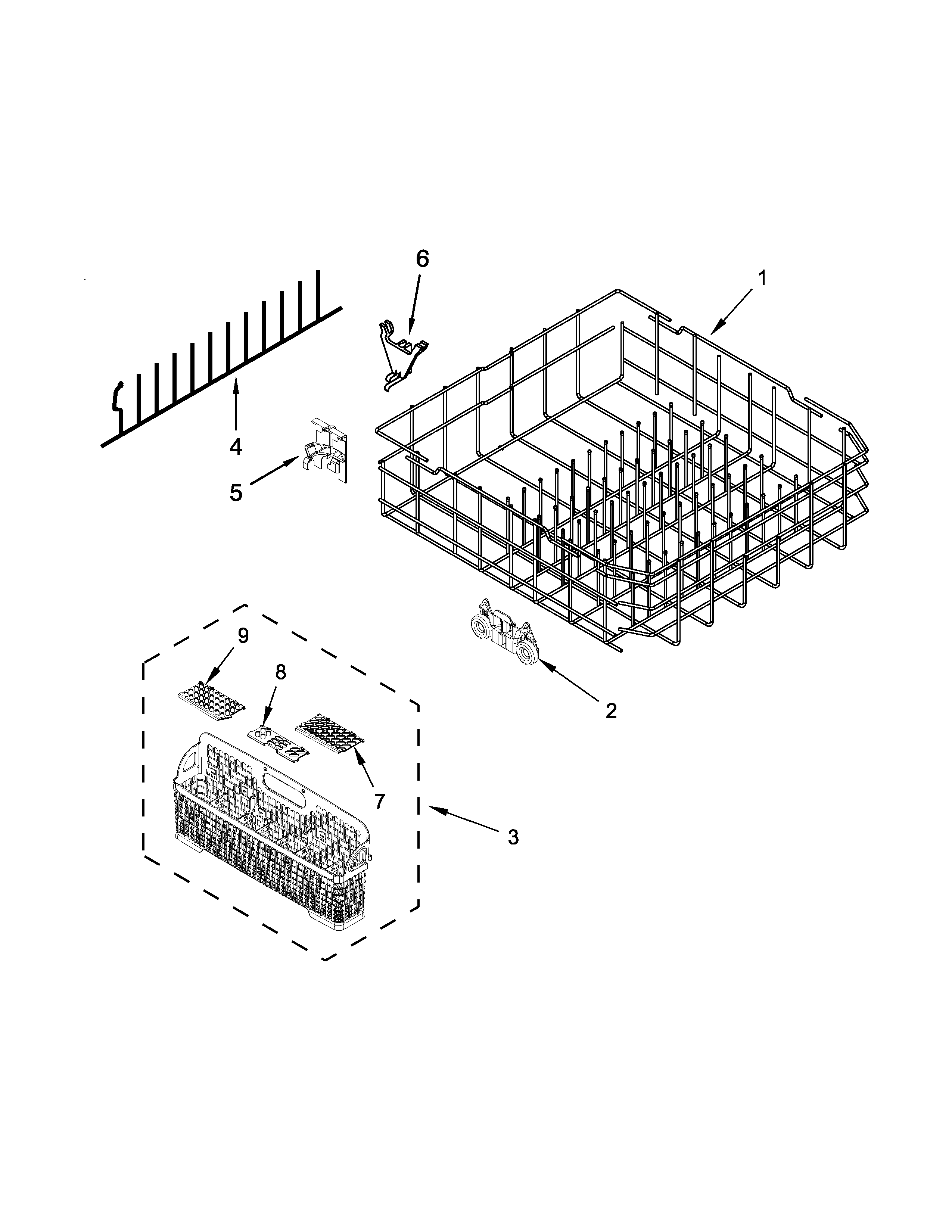 6
1
4
5
9
8
2
7
3